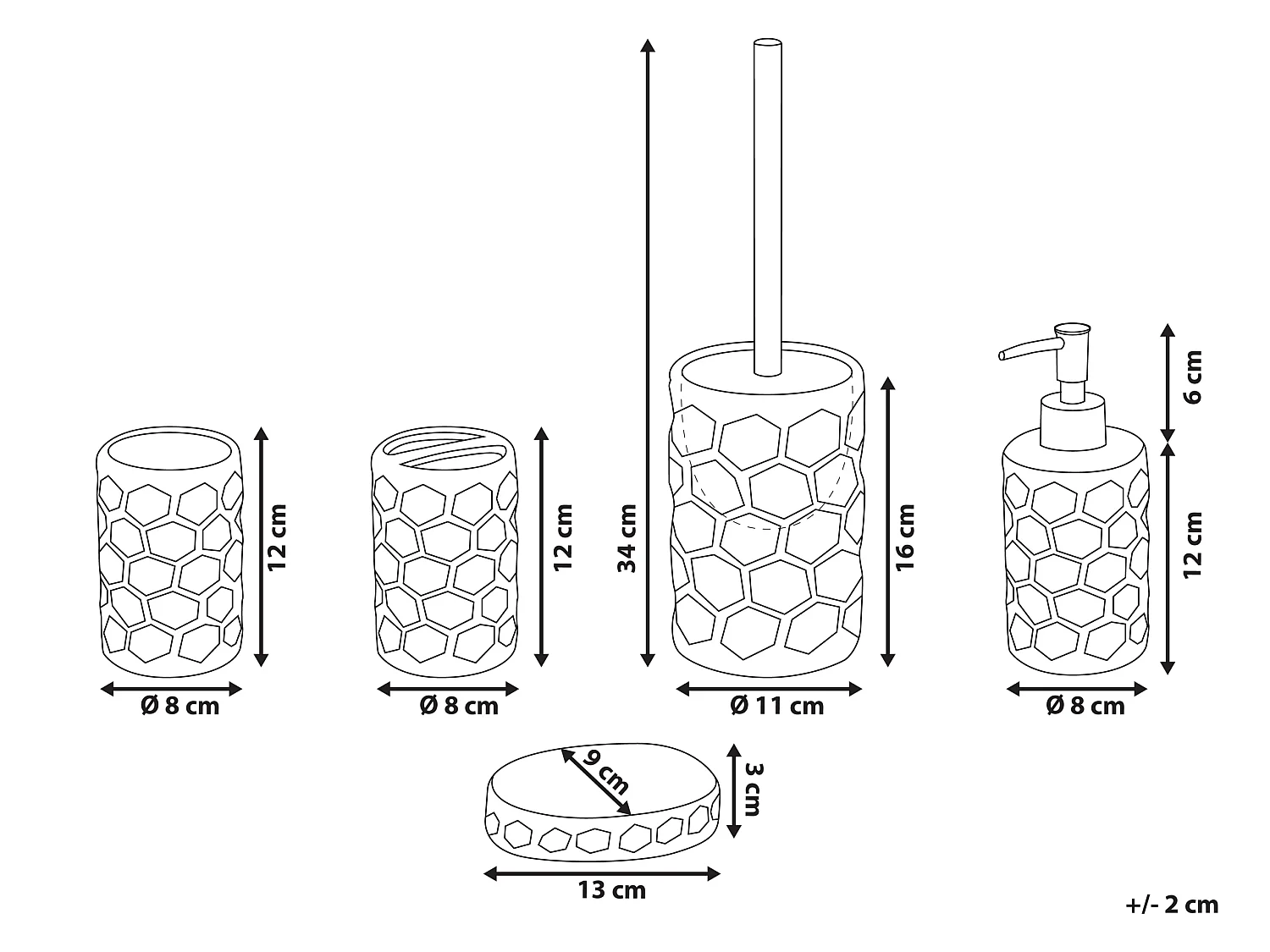 12 cm
Ø 8 cm
12 cm
Ø 8 cm
34 cm
16 cm
Ø 11 cm
6 cm
12 cm
Ø 8 cm
9 cm
3 cm
13 cm
+/- 2 cm