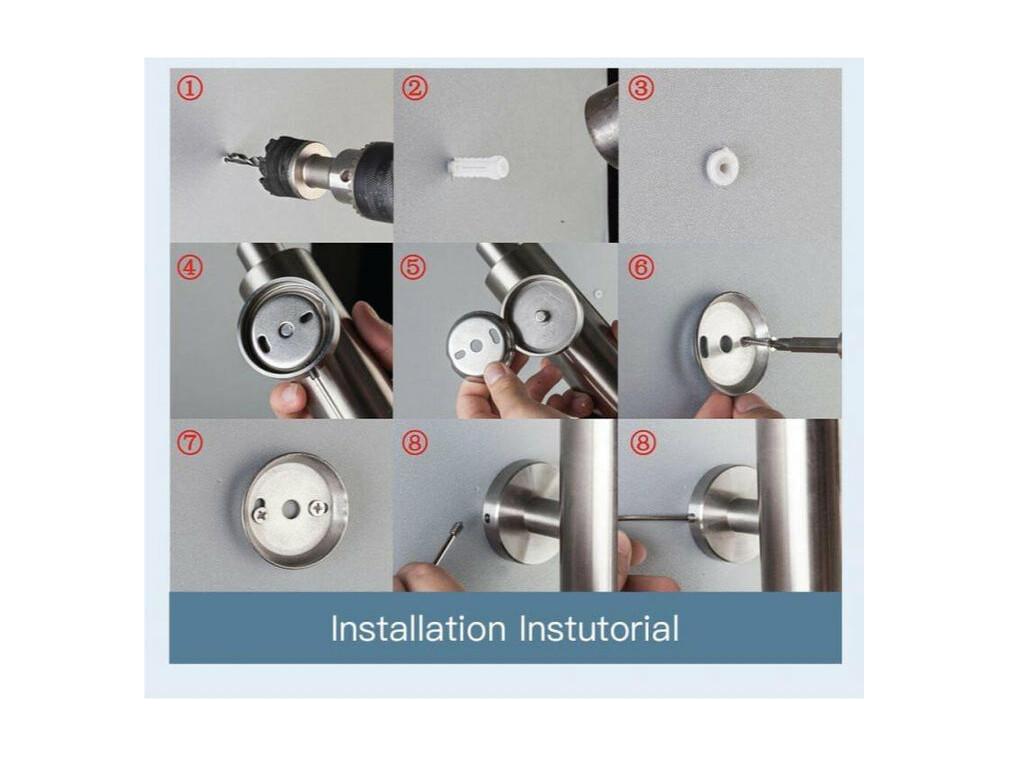 ①
②
③
④
⑤
⑥
⑦
⑧
⑧
Installation Instutorial