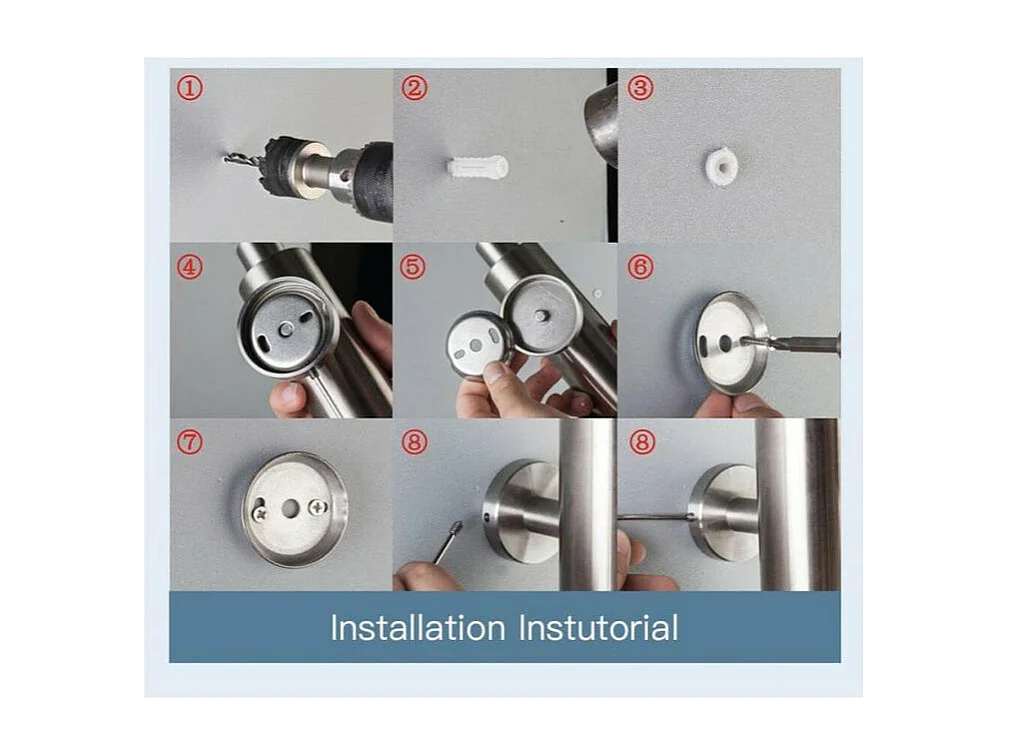 ①
②
③
④
⑤
⑥
⑦
⑧
⑧
Installation Instutorial