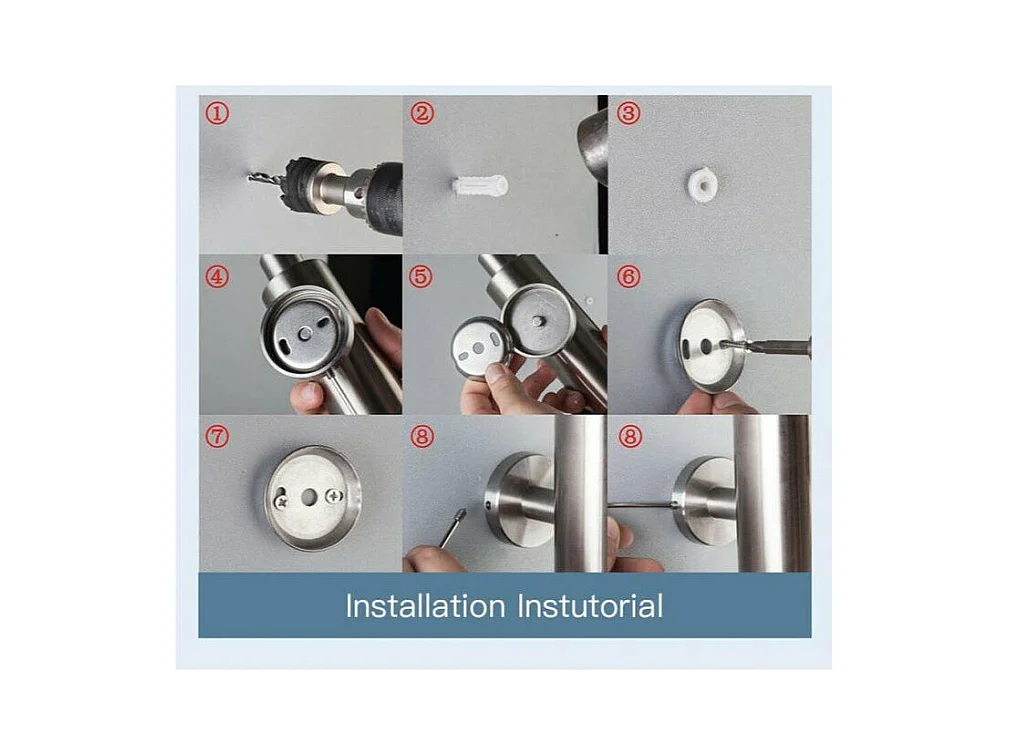 ①
②
③
④
⑤
⑥
⑦
⑧
⑧
Installation Instutorial