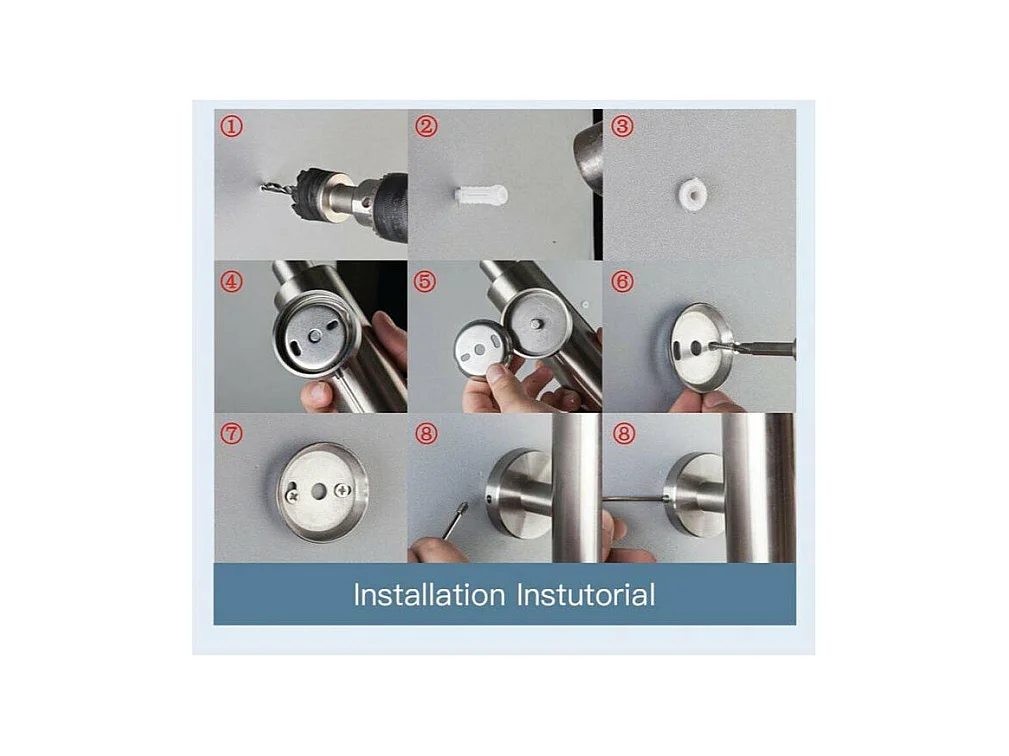 ①
②
③
④
⑤
⑥
⑦
⑧
⑧
Installation Instutorial