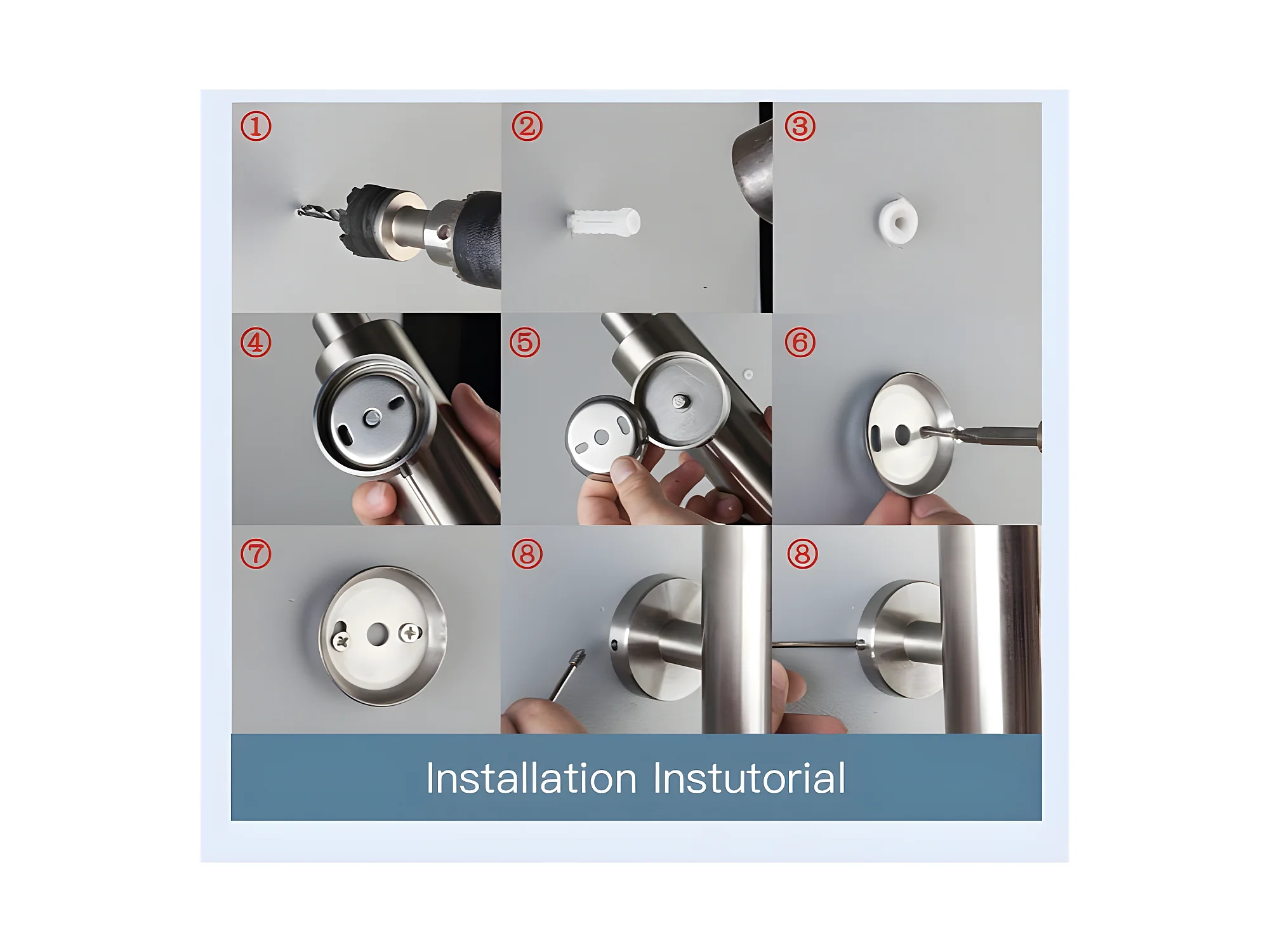 ①

②

③

④

⑤

⑥

⑦

⑧

⑧

Installation Instutorial