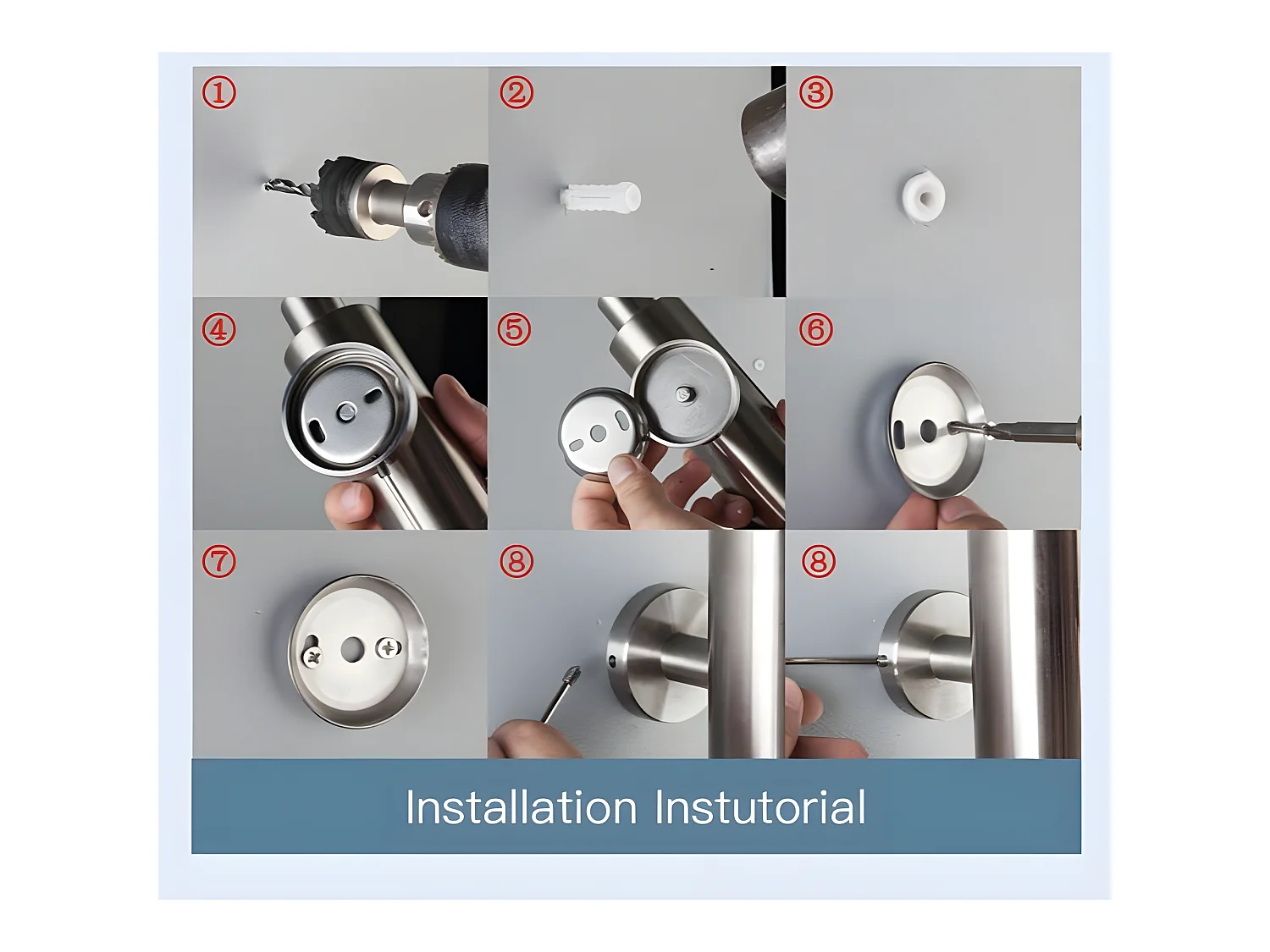 ①

②

③

④

⑤

⑥

⑦

⑧

⑧

Installation Instutorial