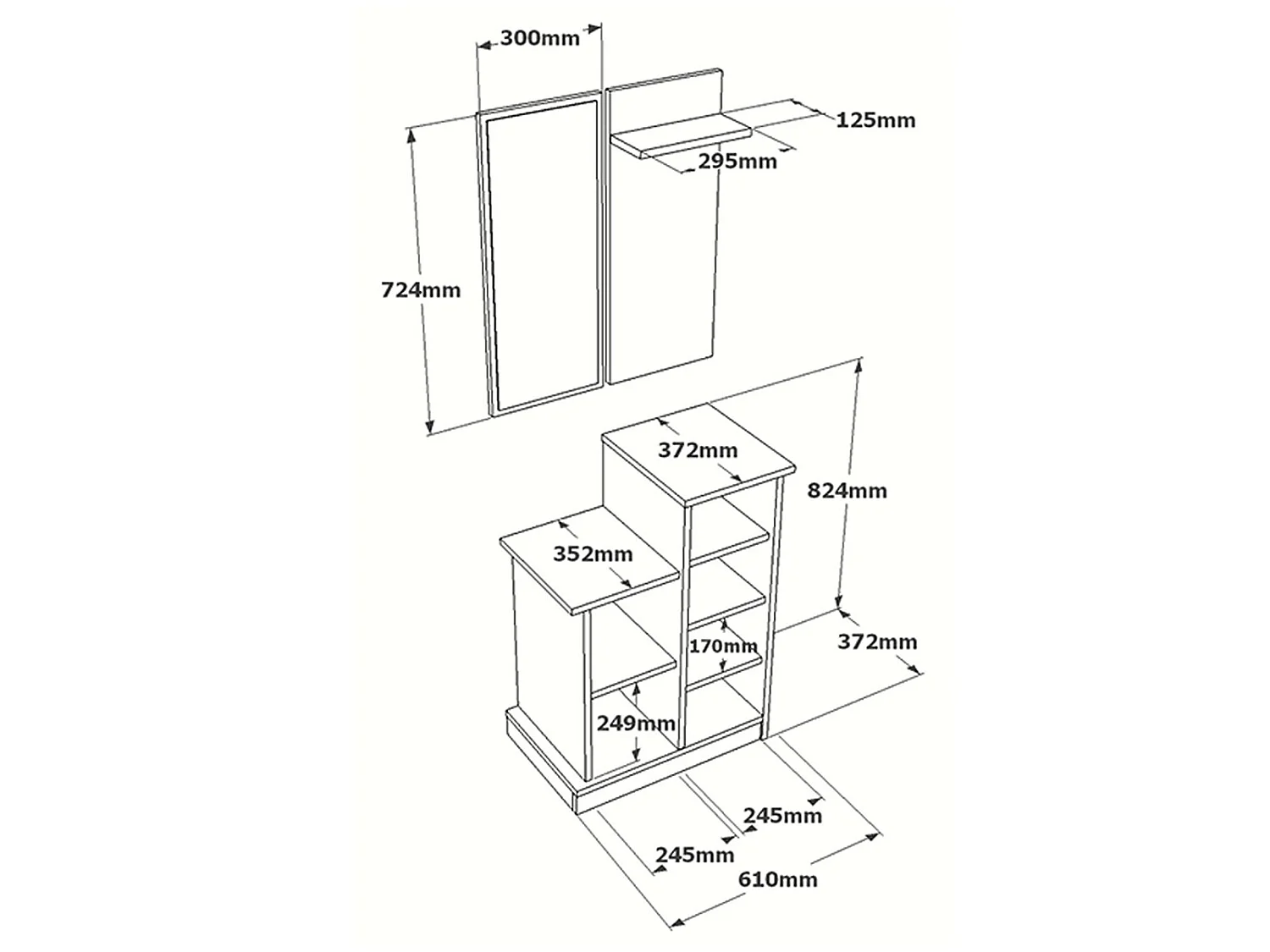 300mm
125mm
295mm
724mm
372mm
824mm
352mm
170mm
372mm
249mm
245mm
245mm
610mm