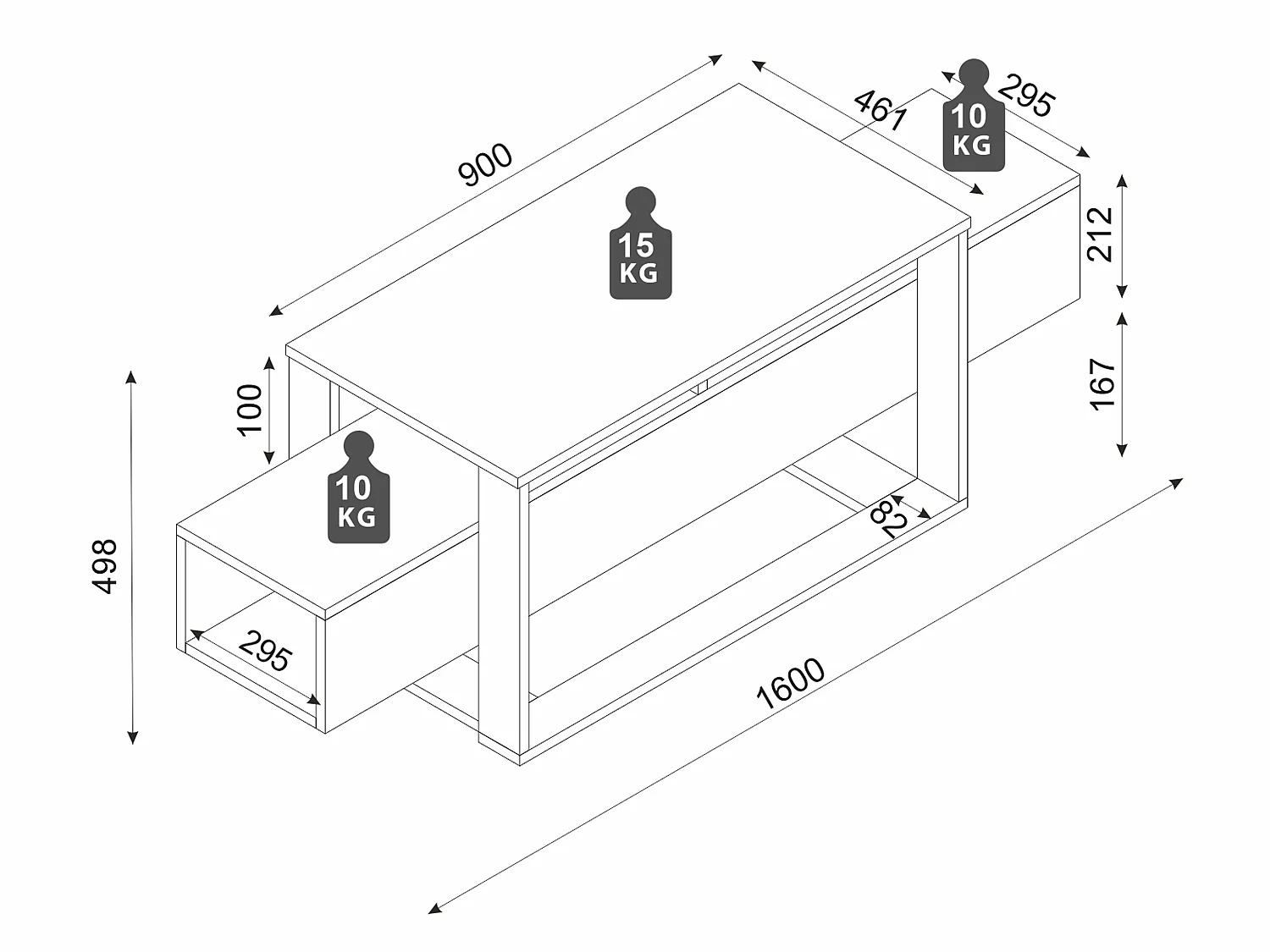 900
461
295
10 KG
15 KG
212
167
100
10 KG
82
498
295
1600