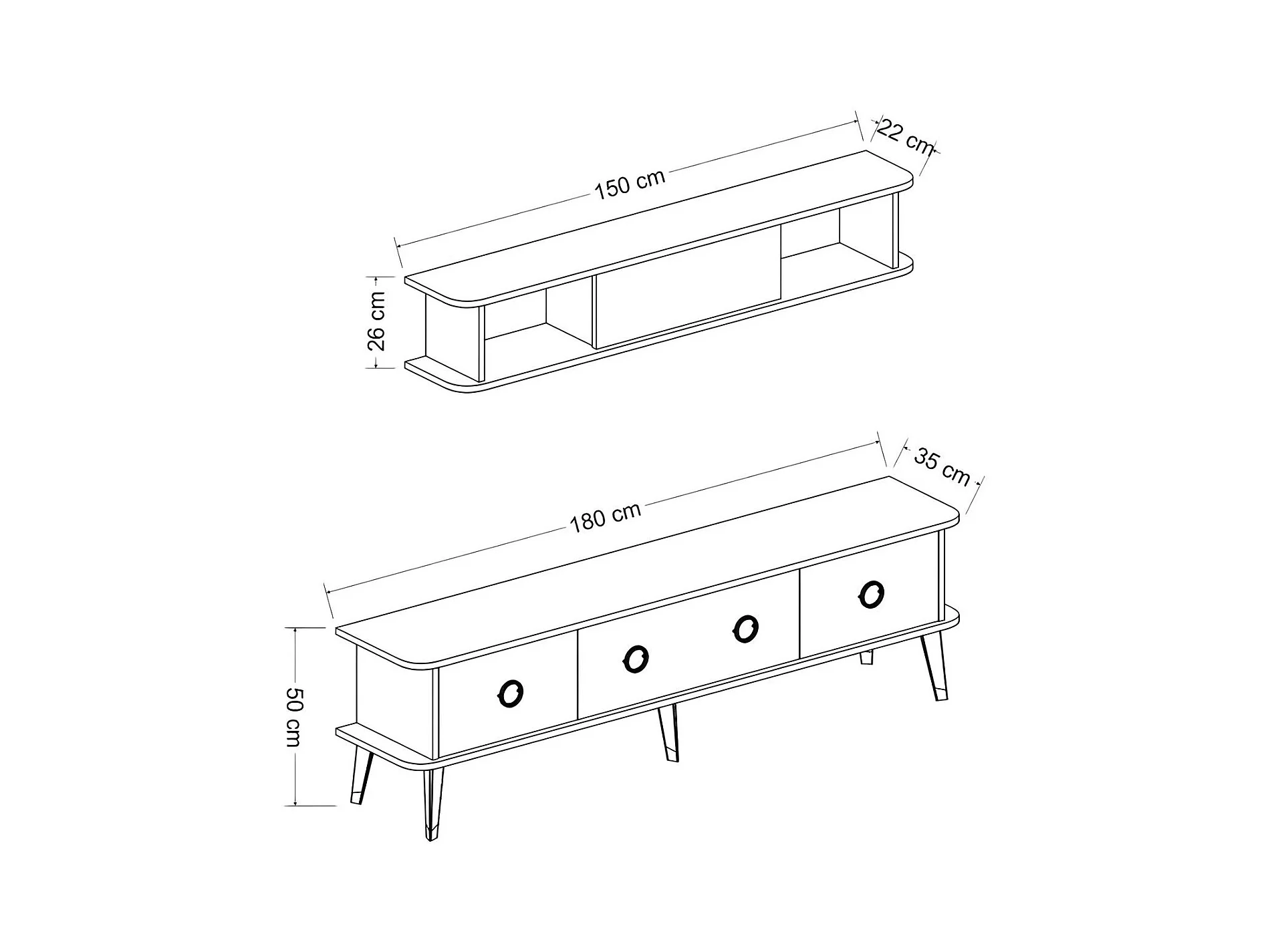 150 cm
22 cm
26 cm
180 cm
35 cm
50 cm