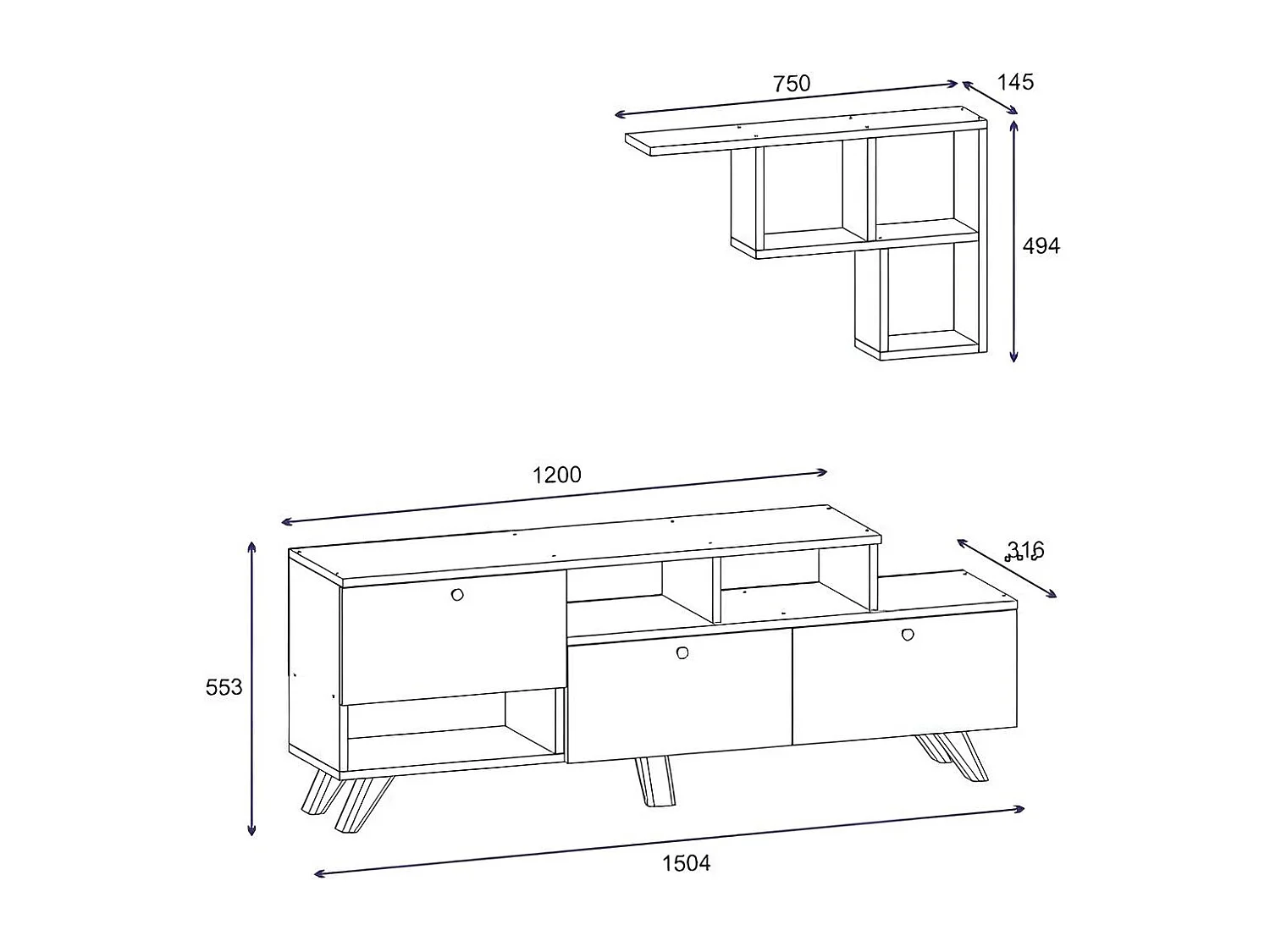 750
145
494
1200
316
553
1504