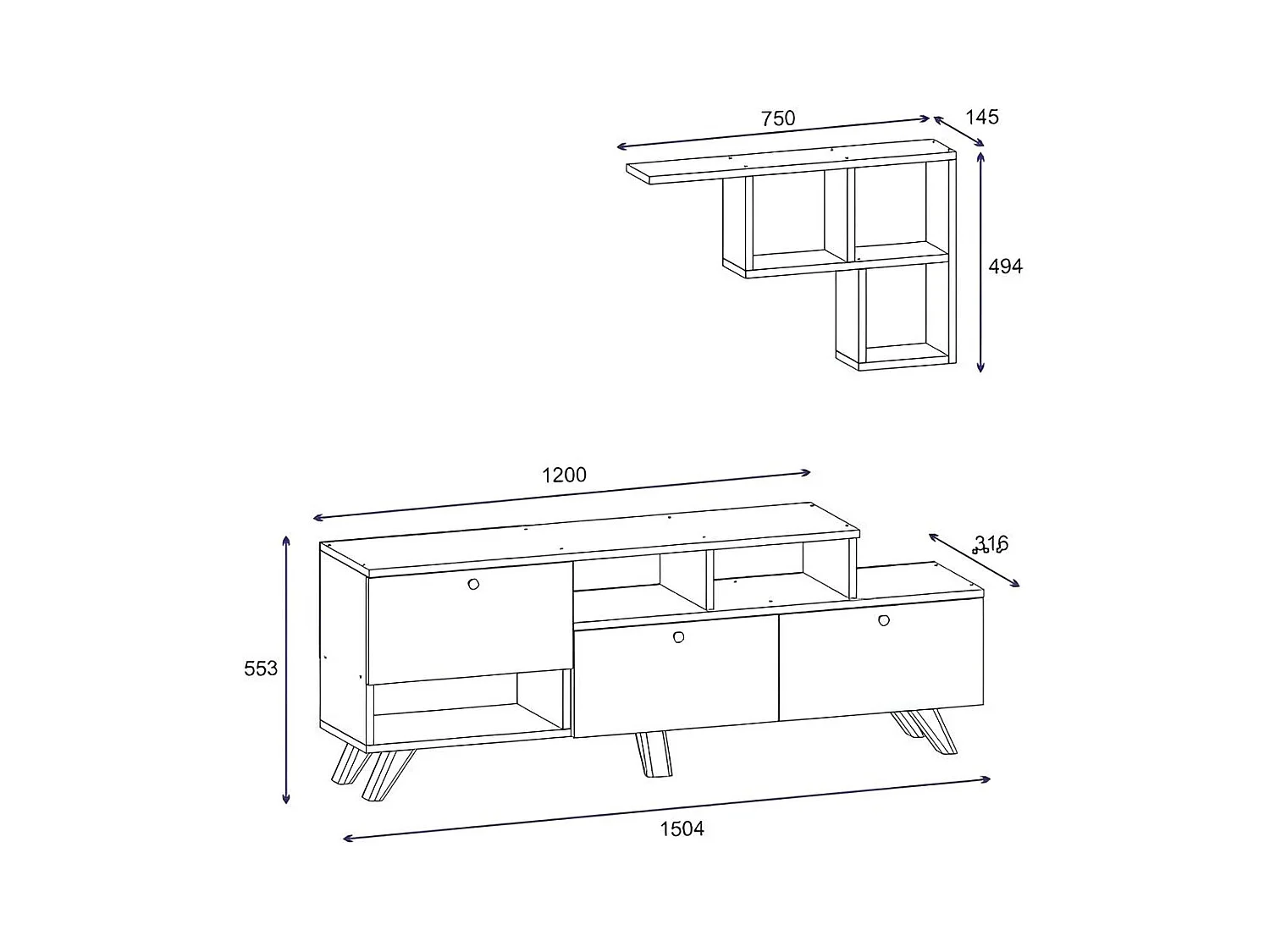 750
145
494
1200
316
553
1504