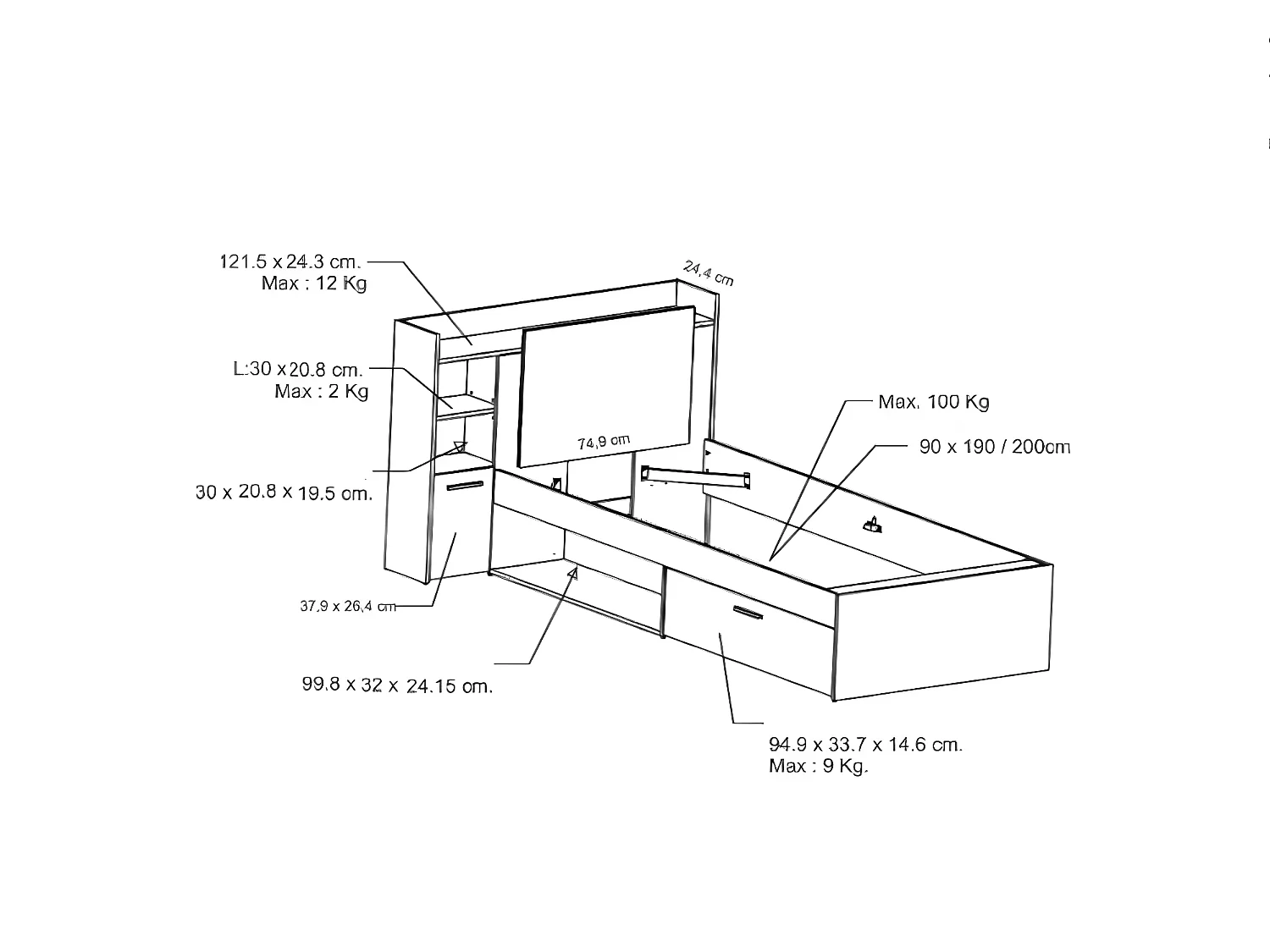 121.5 x 24.3 cm.
Max : 12 Kg

24,4 cm

L:30 x 20.8 cm.
Max : 2 Kg

Max. 100 Kg

90 x 190 / 200cm

74,9 cm

30 x 20.8 x 19.5 cm.

37,9 x 26,4 cm

99.8 x 32 x 24.15 cm.

94.9 x 33.7 x 14.6 cm.
Max : 9 Kg.