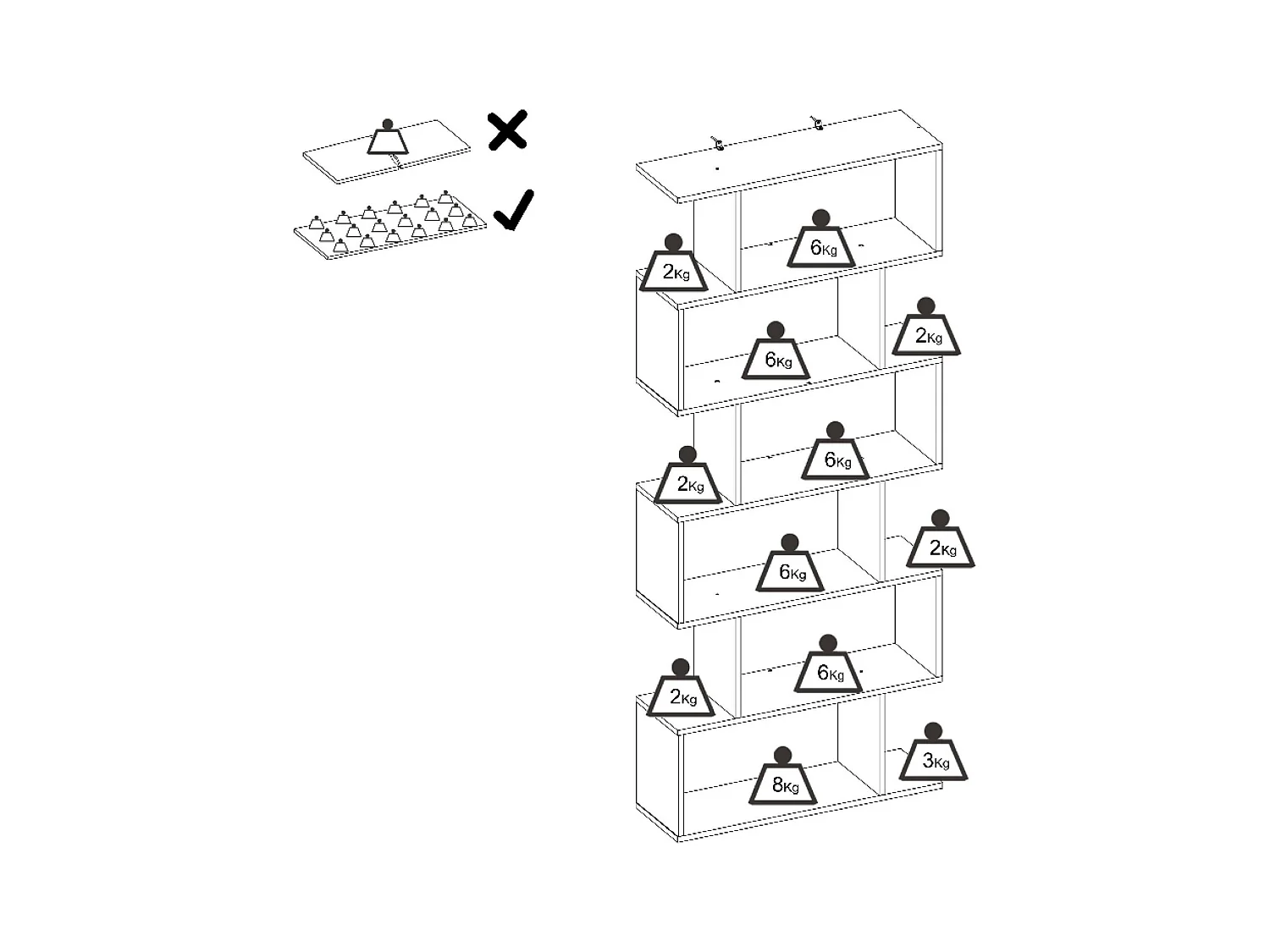 2Kg
6Kg
6Kg
2Kg
2Kg
6Kg
6Kg
2Kg
2Kg
6Kg
8Kg
3Kg