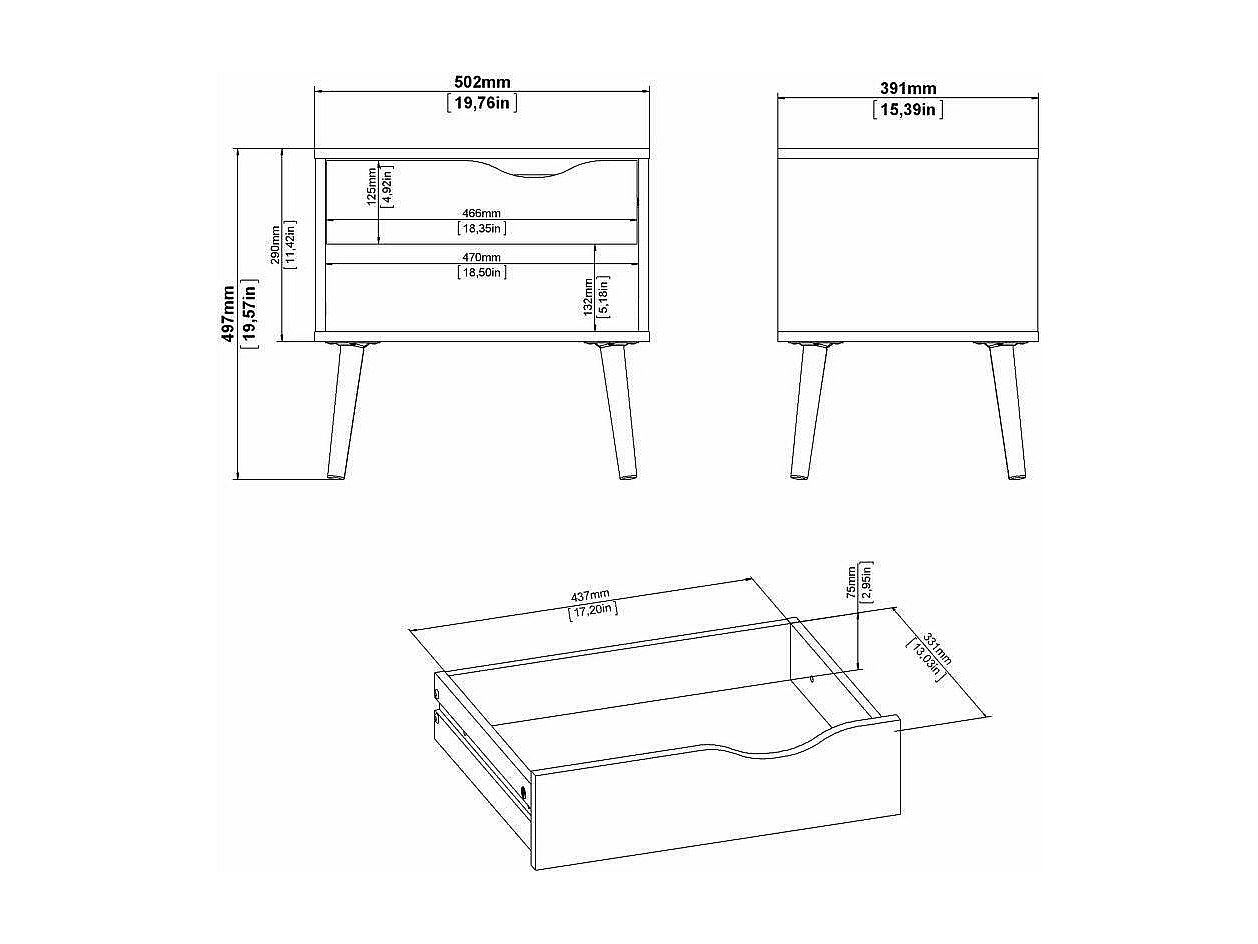 502mm
[19,76in]

391mm
[15,39in]

497mm
[19,57in]

290mm
[11,42in]

125mm
[4,92in]

466mm
[18,35in]

470mm
[18,50in]

132mm
[5,18in]

437mm
[17,20in]

75mm
[2,95in]

331mm
[13,03in]