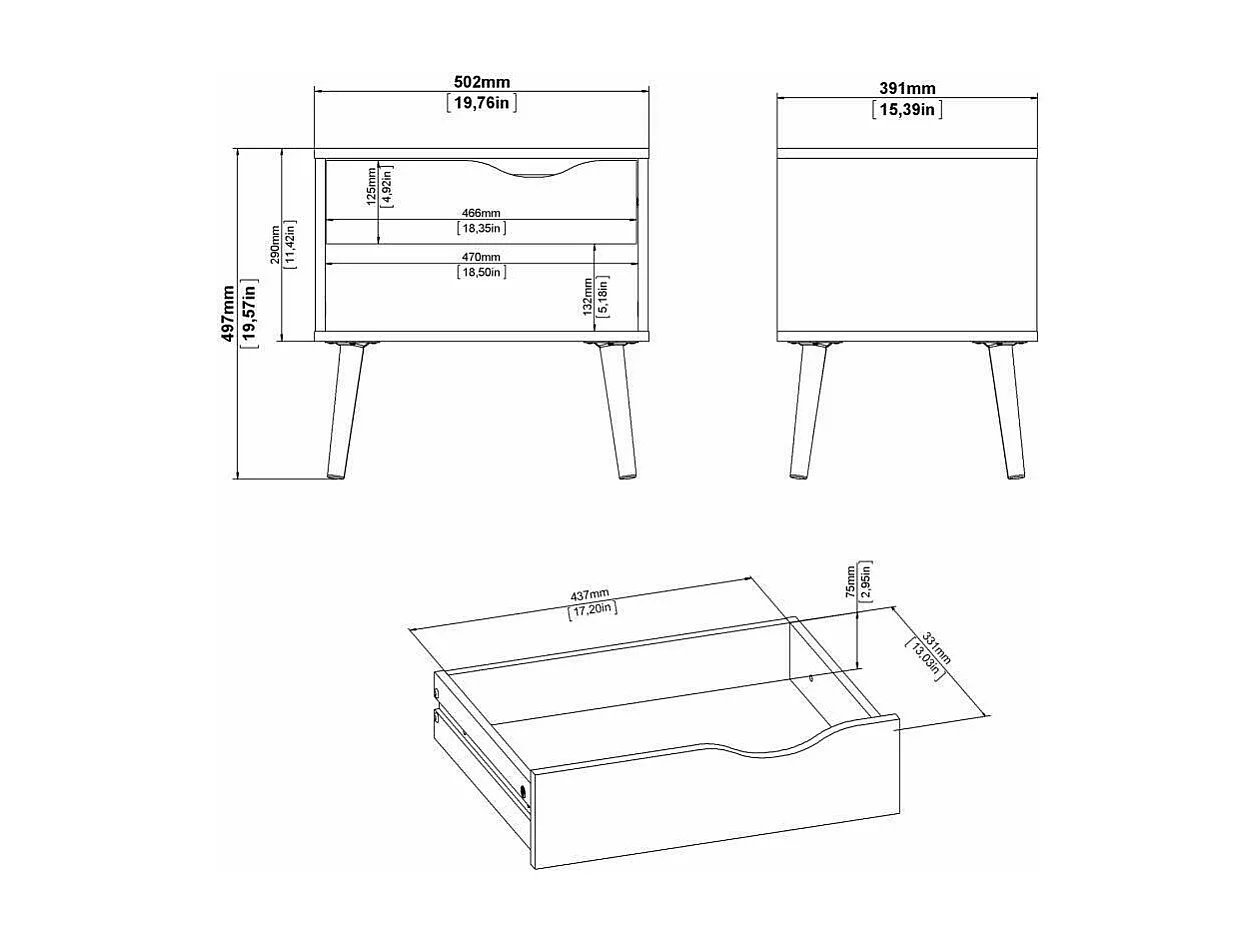 502mm
[19,76in]

391mm
[15,39in]

497mm
[19,57in]

290mm
[11,42in]

125mm
[4,92in]

466mm
[18,35in]

470mm
[18,50in]

132mm
[5,18in]

437mm
[17,20in]

75mm
[2,95in]

331mm
[13,03in]