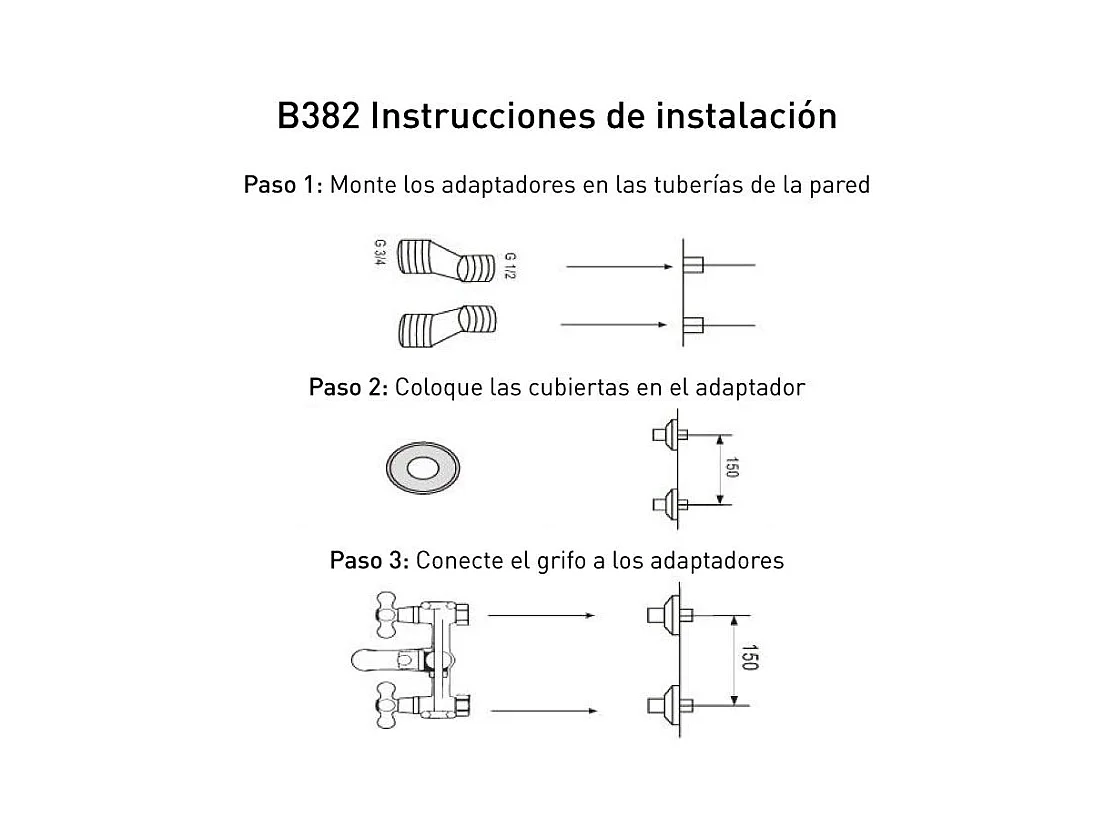 B382 Instrucciones de instalación

Paso 1: Monte los adaptadores en las tuberías de la pared

G 3/4

G 1/2

Paso 2: Coloque las cubiertas en el adaptador

150

Paso 3: Conecte el grifo a los adaptadores

150