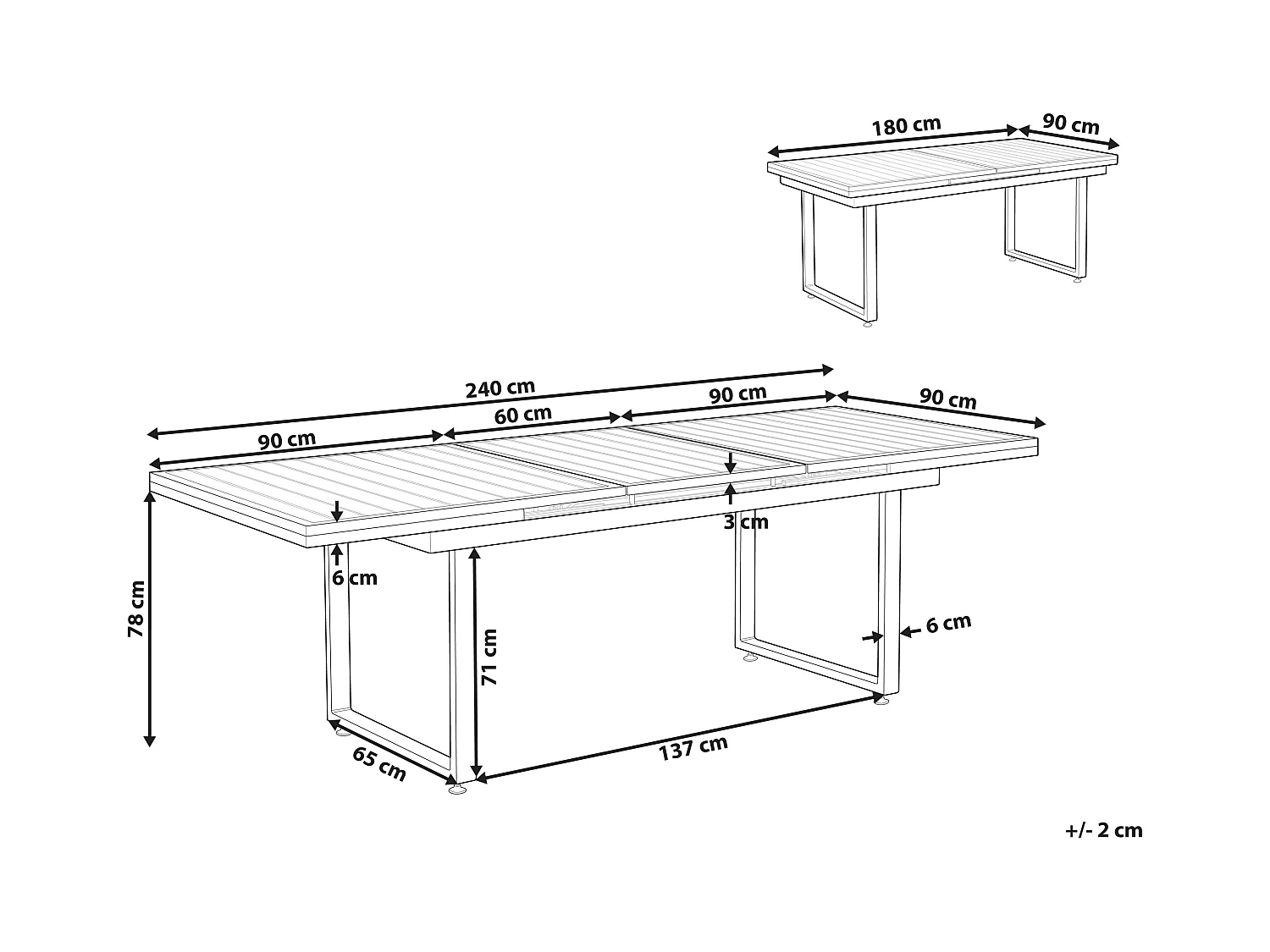 180 cm
90 cm

240 cm
90 cm
60 cm
90 cm
90 cm
3 cm
6 cm
78 cm
71 cm
6 cm
65 cm
137 cm

+/- 2 cm