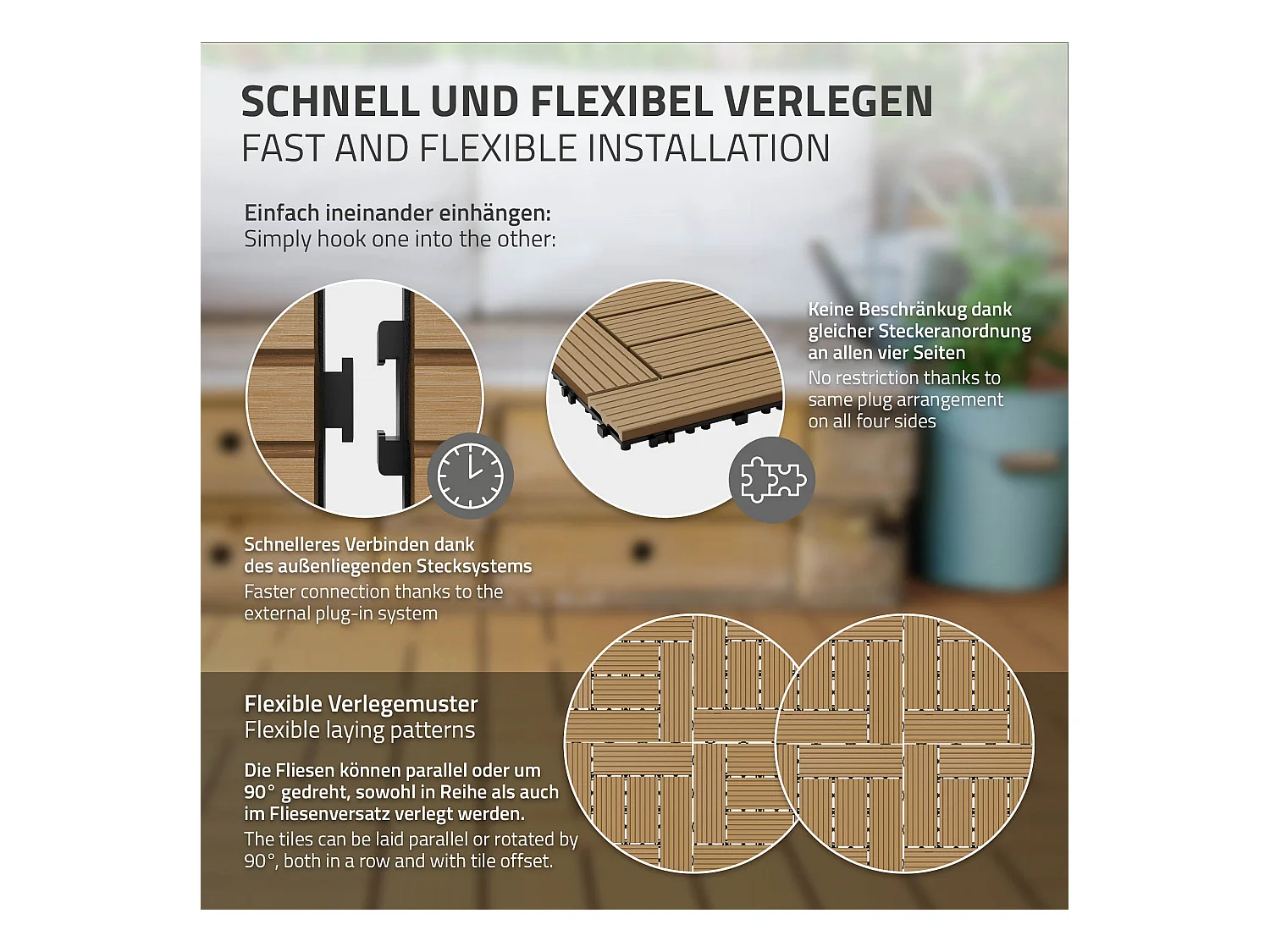 SCHNELL UND FLEXIBEL VERLEGEN
FAST AND FLEXIBLE INSTALLATION

Einfach ineinander einhängen:
Simply hook one into the other:

Keine Beschränkug dank gleicher Steckeranordnung an allen vier Seiten
No restriction thanks to same plug arrangement on all four sides

Schnelleres Verbinden dank des außenliegenden Stecksystems
Faster connection thanks to the external plug-in system

Flexible Verlegemuster
Flexible laying patterns

Die Fliesen können parallel oder um 90° gedreht, sowohl in Reihe als auch im Fliesenversatz verlegt werden.
The tiles can be laid parallel or rotated by 90°, both in a row and with tile offset.