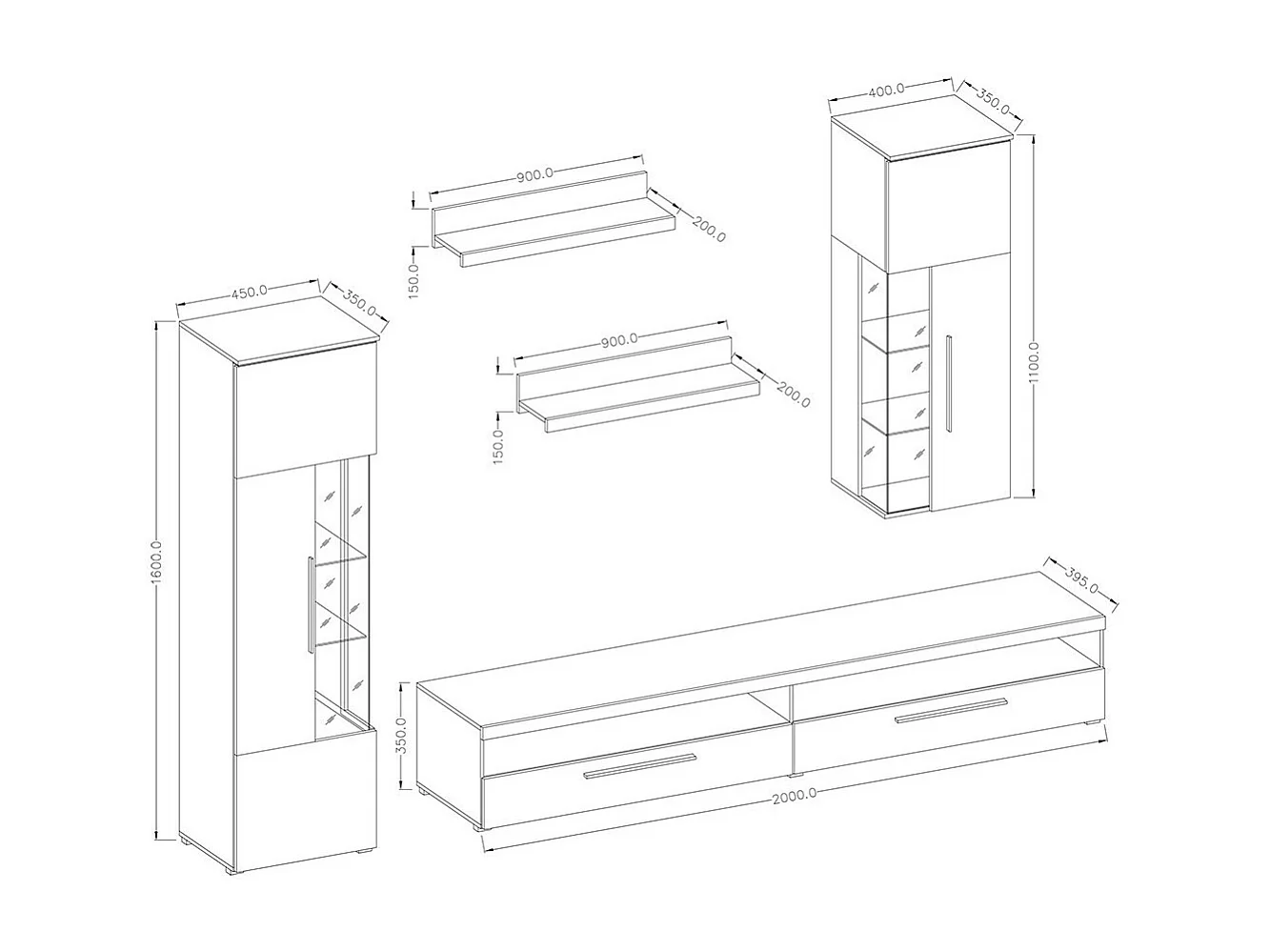 400.0
350.0
900.0
200.0
150.0
450.0
350.0
900.0
200.0
150.0
1100.0
1600.0
395.0
350.0
2000.0