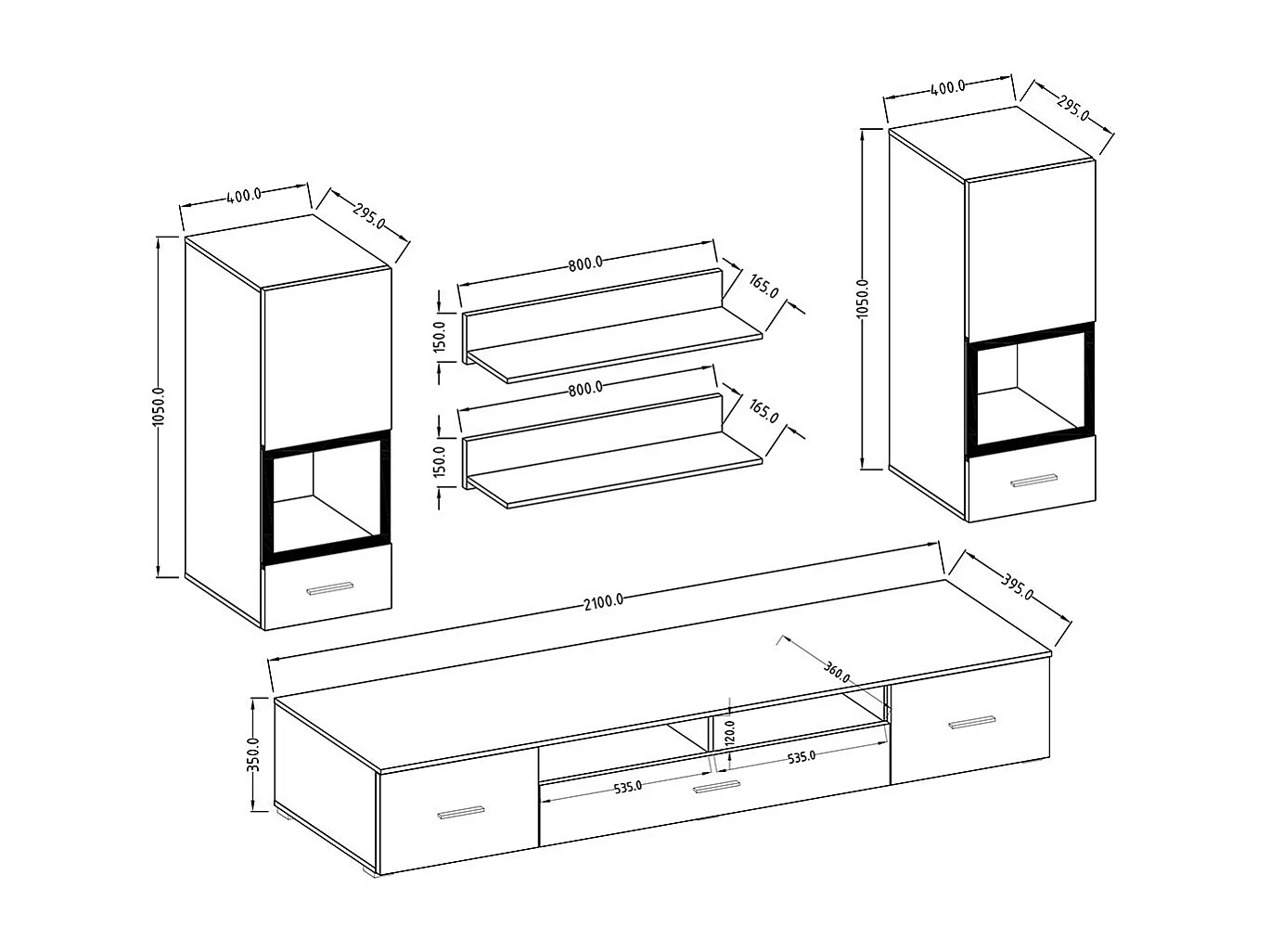 400.0
295.0
1050.0

800.0
165.0
150.0
800.0
165.0
150.0

400.0
295.0
1050.0

2100.0
395.0
360.0
350.0
120.0
535.0
535.0