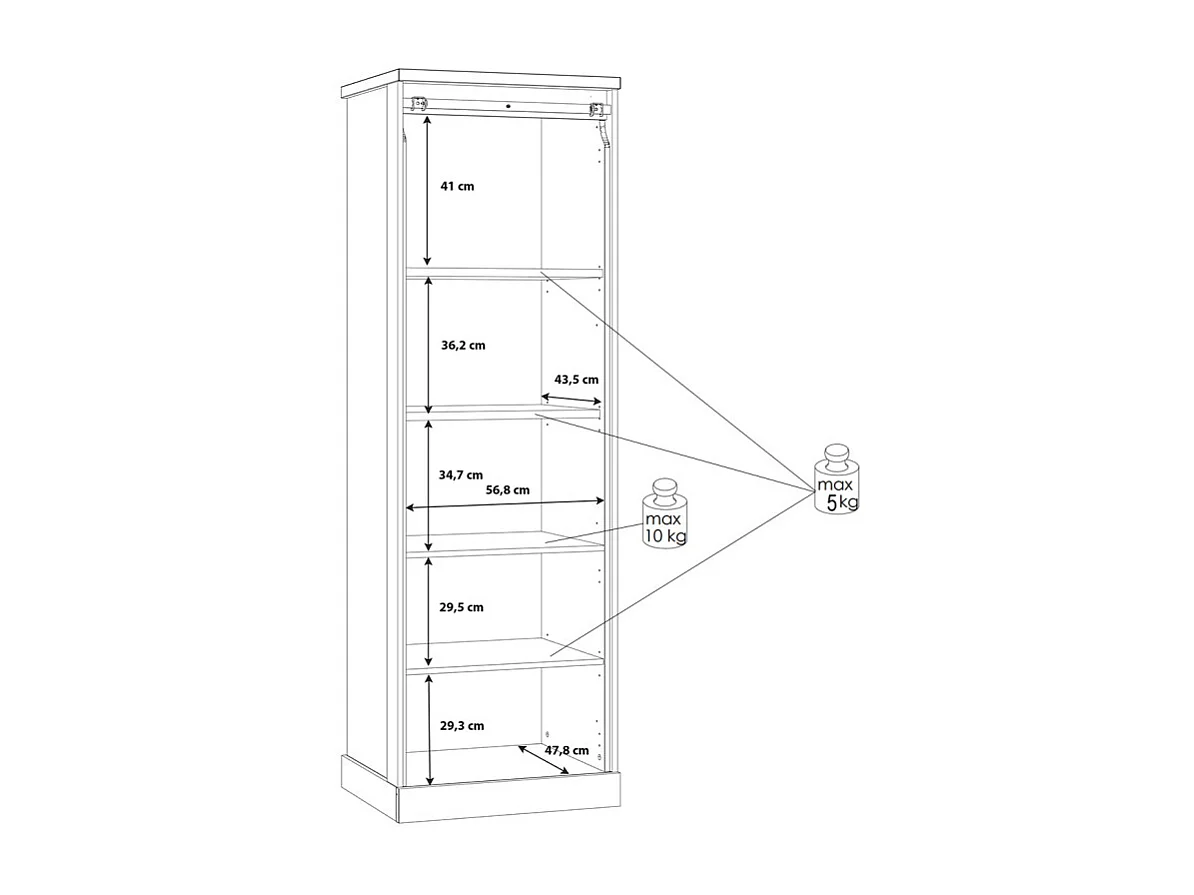 41 cm

36,2 cm

43,5 cm

34,7 cm

56,8 cm

max
10 kg

max
5 kg

29,5 cm

29,3 cm

47,8 cm