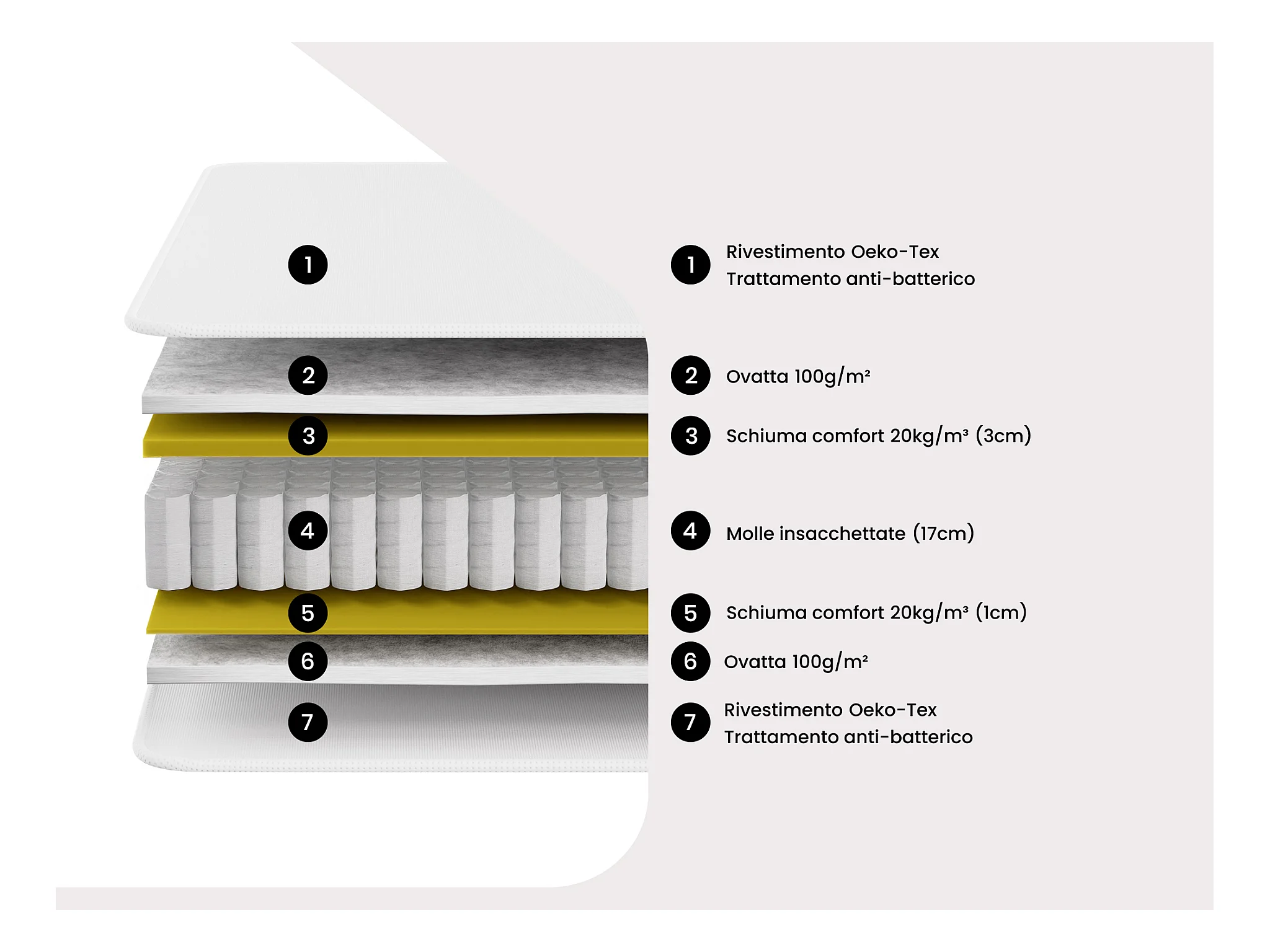 1
2
3
4
5
6
7

1 Rivestimento Oeko-Tex
Trattamento anti-batterico

2 Ovatta 100g/m²

3 Schiuma comfort 20kg/m³ (3cm)

4 Molle insacchettate (17cm)

5 Schiuma comfort 20kg/m³ (1cm)

6 Ovatta 100g/m²

7 Rivestimento Oeko-Tex
Trattamento anti-batterico