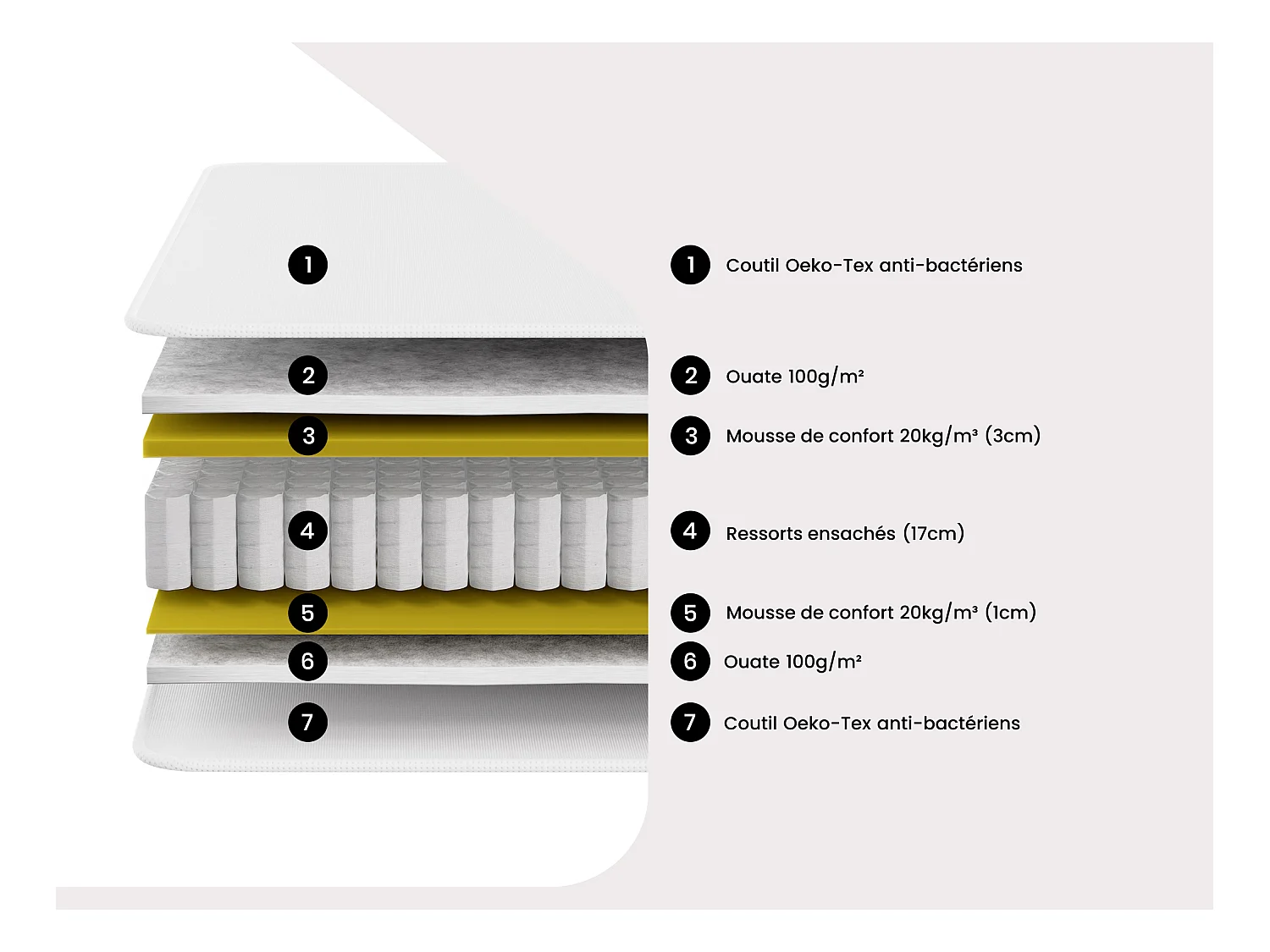 1
2
3
4
5
6
7

1 Coutil Oeko-Tex anti-bactériens
2 Ouate 100g/m²
3 Mousse de confort 20kg/m³ (3cm)
4 Ressorts ensachés (17cm)
5 Mousse de confort 20kg/m³ (1cm)
6 Ouate 100g/m²
7 Coutil Oeko-Tex anti-bactériens