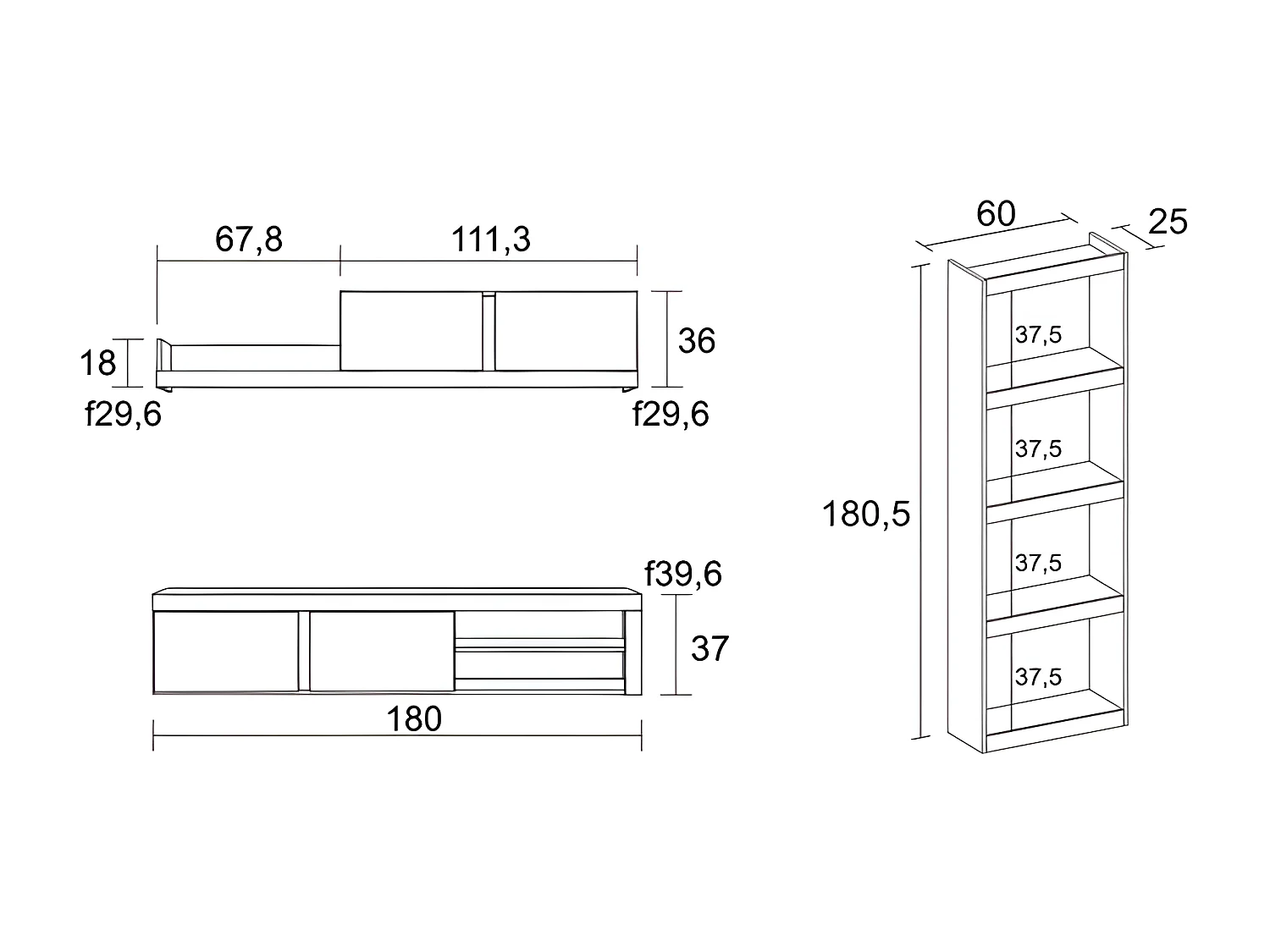 67,8
111,3
18
36
f29,6
f29,6
f39,6
37
180
60
25
180,5
37,5
37,5
37,5
37,5