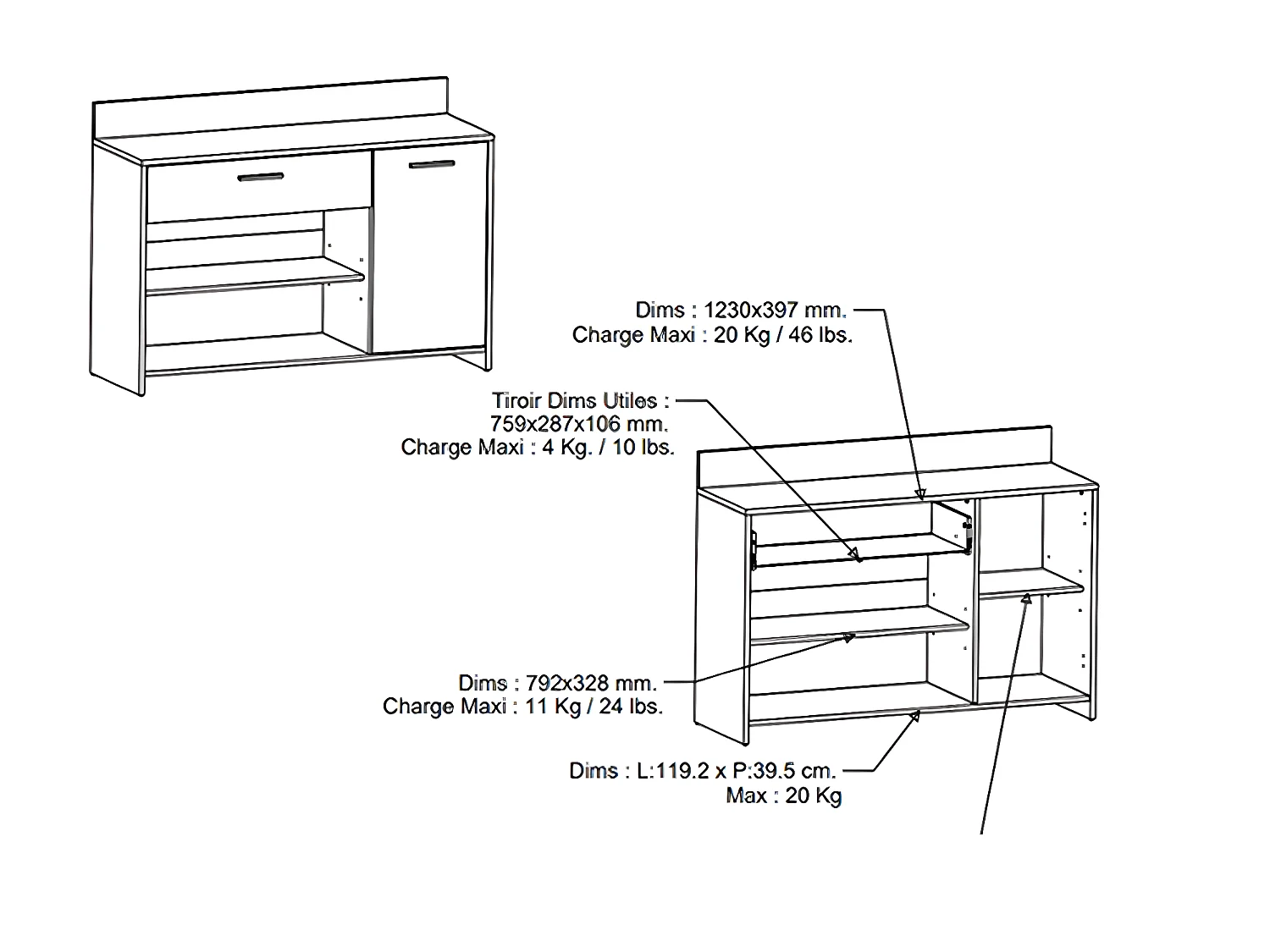 Dims : 1230x397 mm.
Charge Maxi : 20 Kg / 46 lbs.

Tiroir Dims Utiles :
759x287x106 mm.
Charge Maxi : 4 Kg. / 10 lbs.

Dims : 792x328 mm.
Charge Maxi : 11 Kg / 24 lbs.

Dims : L:119.2 x P:39.5 cm.
Max : 20 Kg