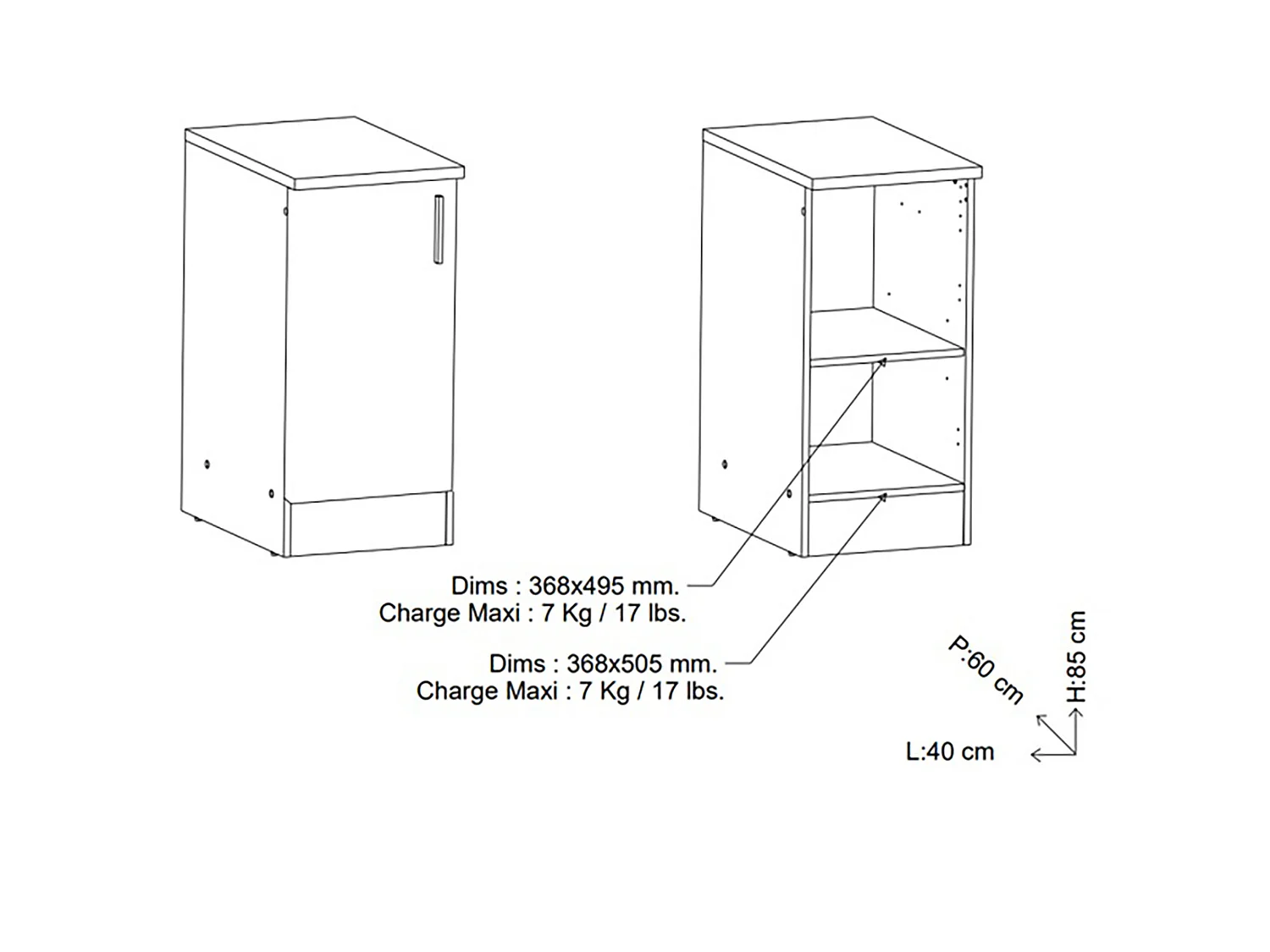 Dims : 368x495 mm.
Charge Maxi : 7 Kg / 17 lbs.

Dims : 368x505 mm.
Charge Maxi : 7 Kg / 17 lbs.

P:60 cm

H:85 cm

L:40 cm