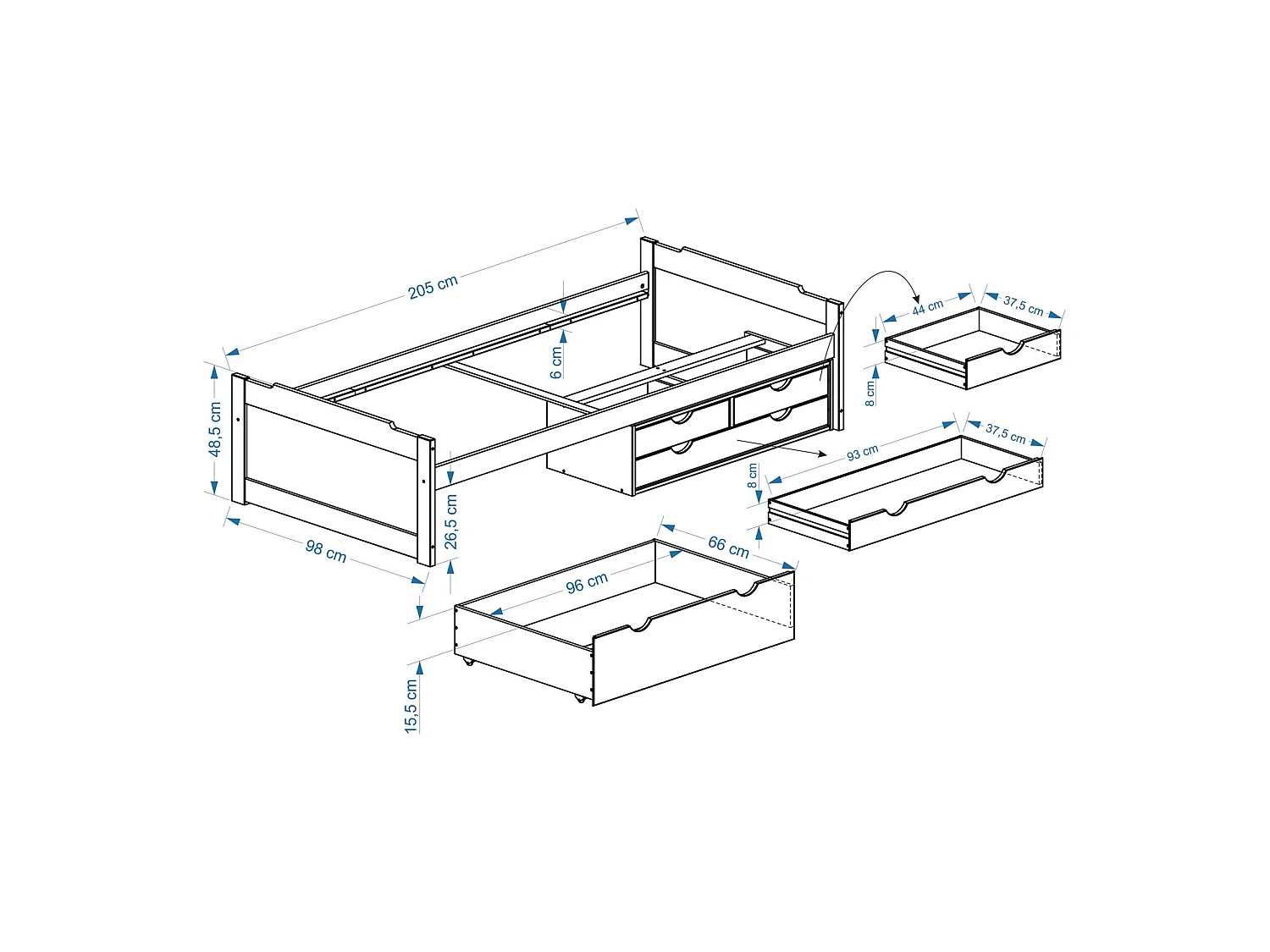 205 cm
6 cm
48,5 cm
98 cm
26,5 cm
44 cm
37,5 cm
8 cm
93 cm
37,5 cm
8 cm
66 cm
96 cm
15,5 cm