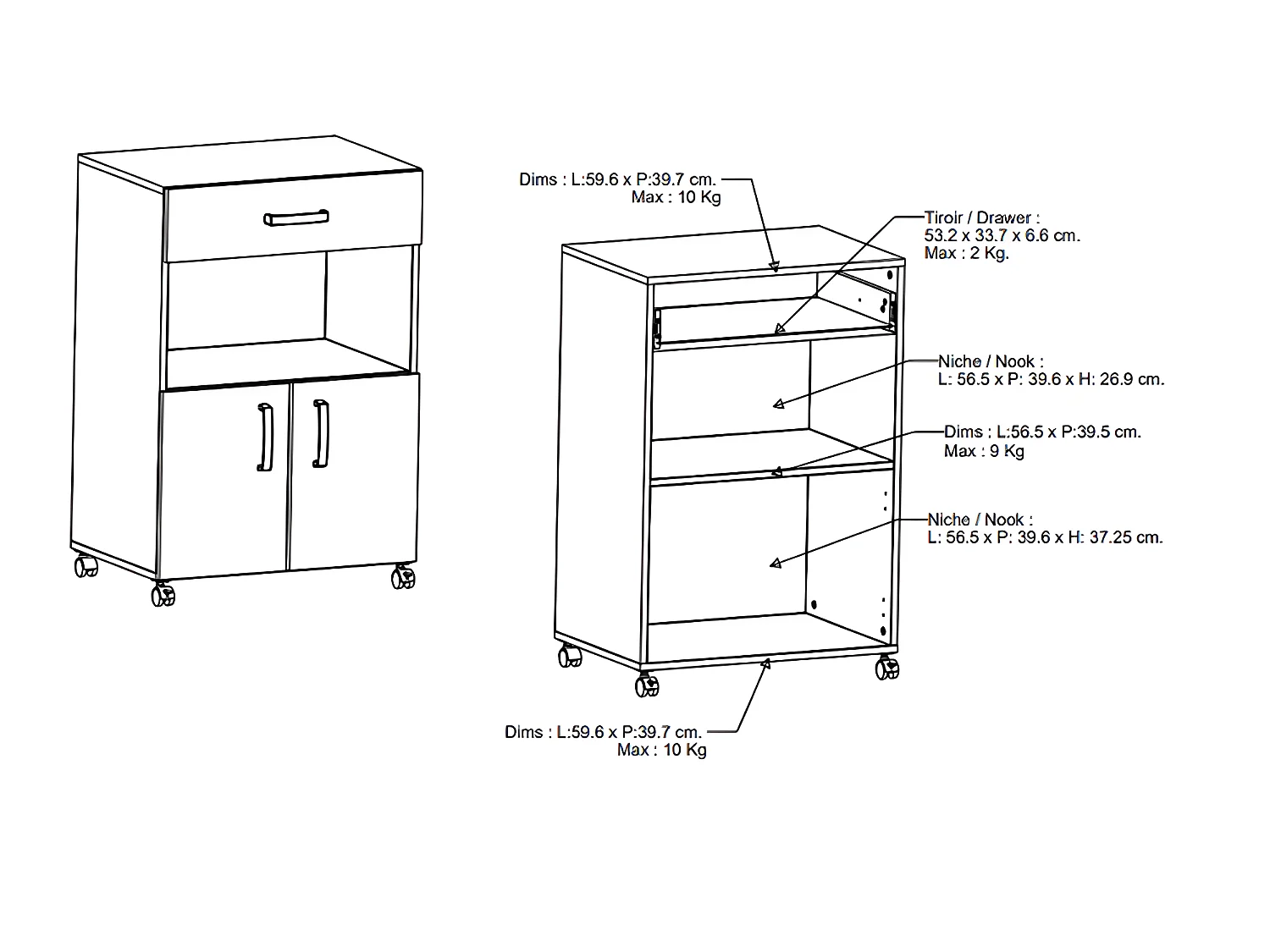 Dims : L:59.6 x P:39.7 cm.
Max : 10 Kg

Tiroir / Drawer :
53.2 x 33.7 x 6.6 cm.
Max : 2 Kg.

Niche / Nook :
L: 56.5 x P: 39.6 x H: 26.9 cm.

Dims : L:56.5 x P:39.5 cm.
Max : 9 Kg

Niche / Nook :
L: 56.5 x P: 39.6 x H: 37.25 cm.

Dims : L:59.6 x P:39.7 cm.
Max : 10 Kg