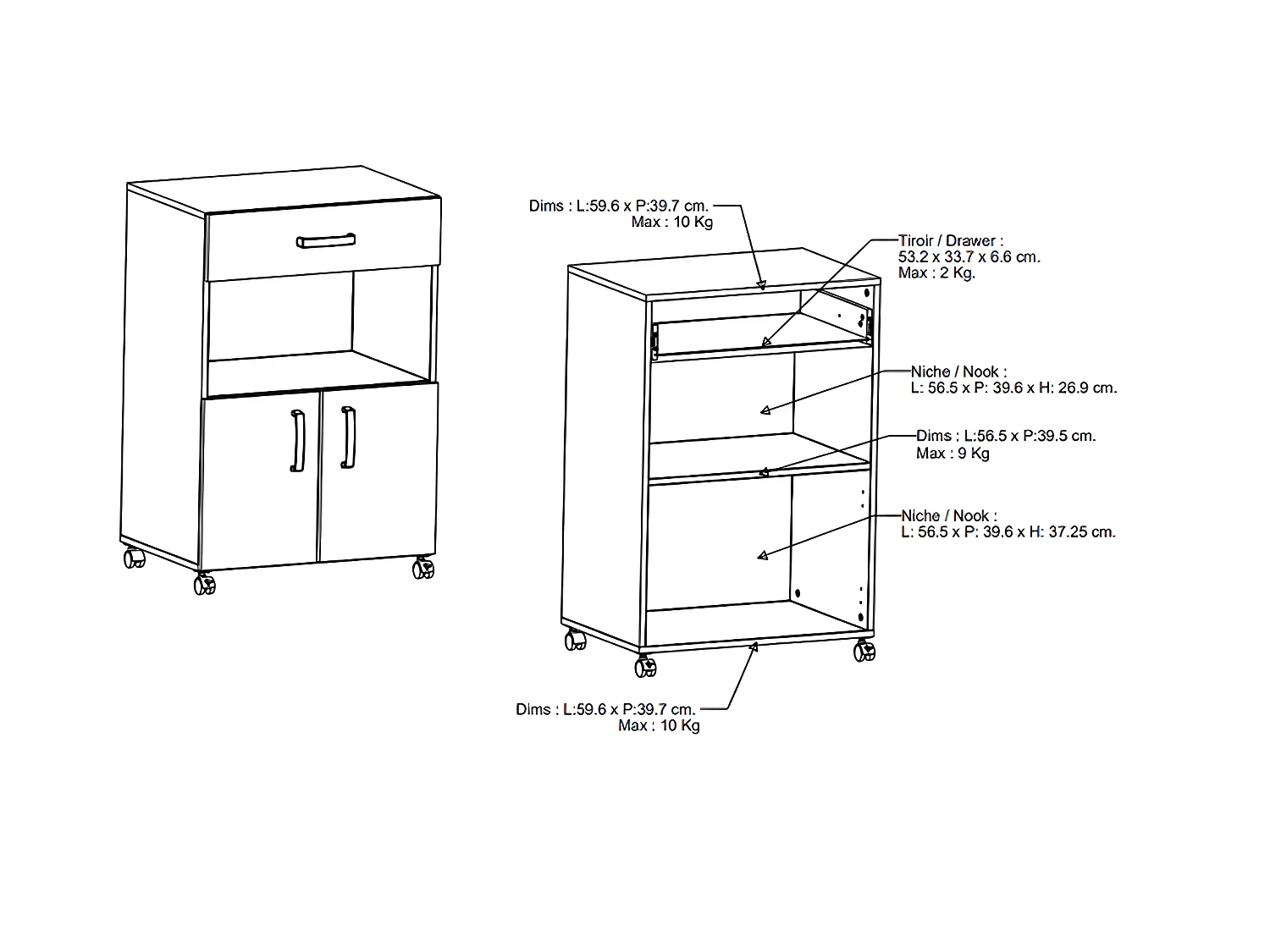 Dims : L:59.6 x P:39.7 cm.
Max : 10 Kg

Tiroir / Drawer :
53.2 x 33.7 x 6.6 cm.
Max : 2 Kg.

Niche / Nook :
L: 56.5 x P: 39.6 x H: 26.9 cm.

Dims : L:56.5 x P:39.5 cm.
Max : 9 Kg

Niche / Nook :
L: 56.5 x P: 39.6 x H: 37.25 cm.

Dims : L:59.6 x P:39.7 cm.
Max : 10 Kg