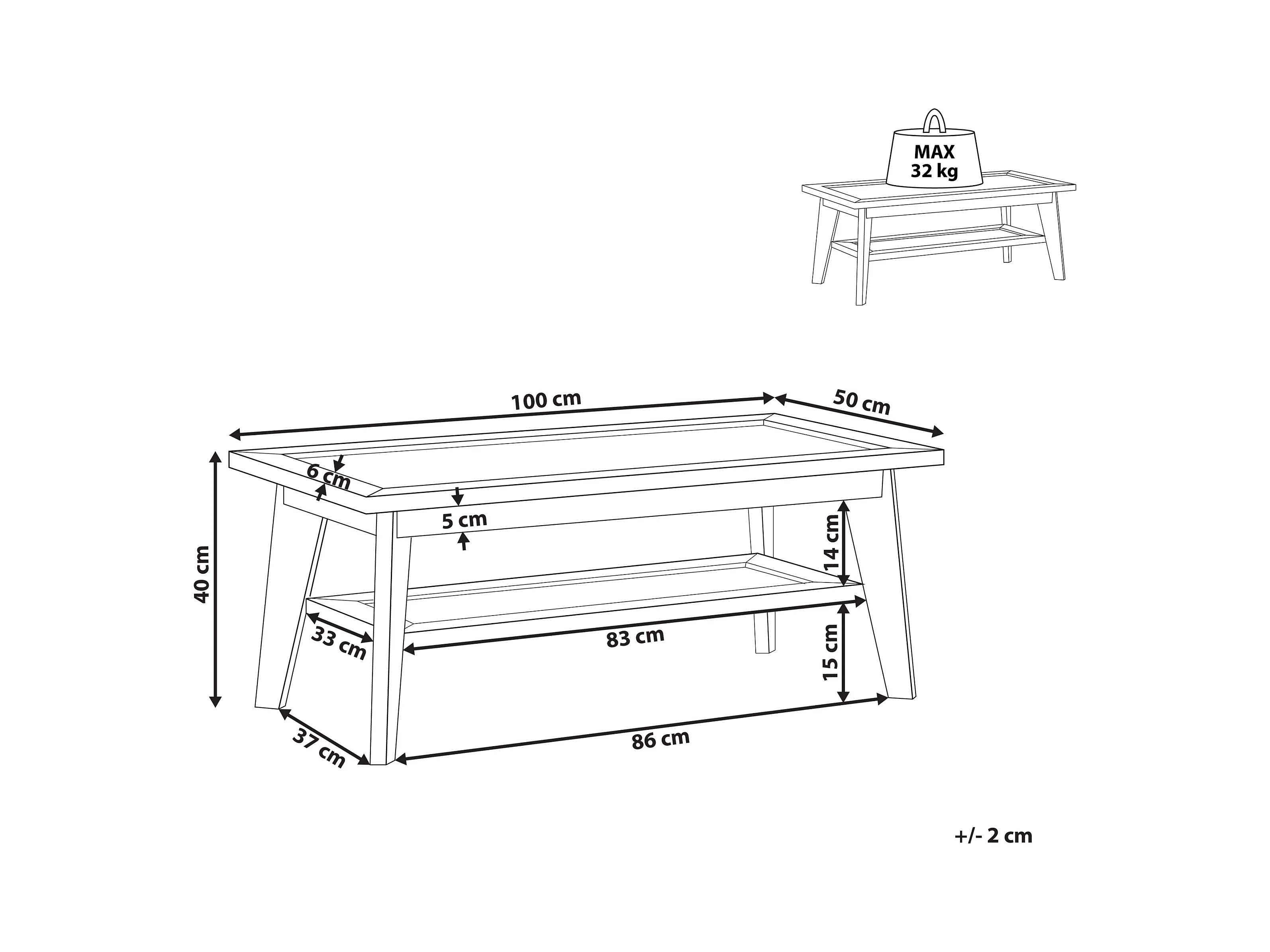 MAX
32 kg

100 cm
50 cm
6 cm
5 cm
40 cm
14 cm
33 cm
83 cm
15 cm
37 cm
86 cm

+/- 2 cm