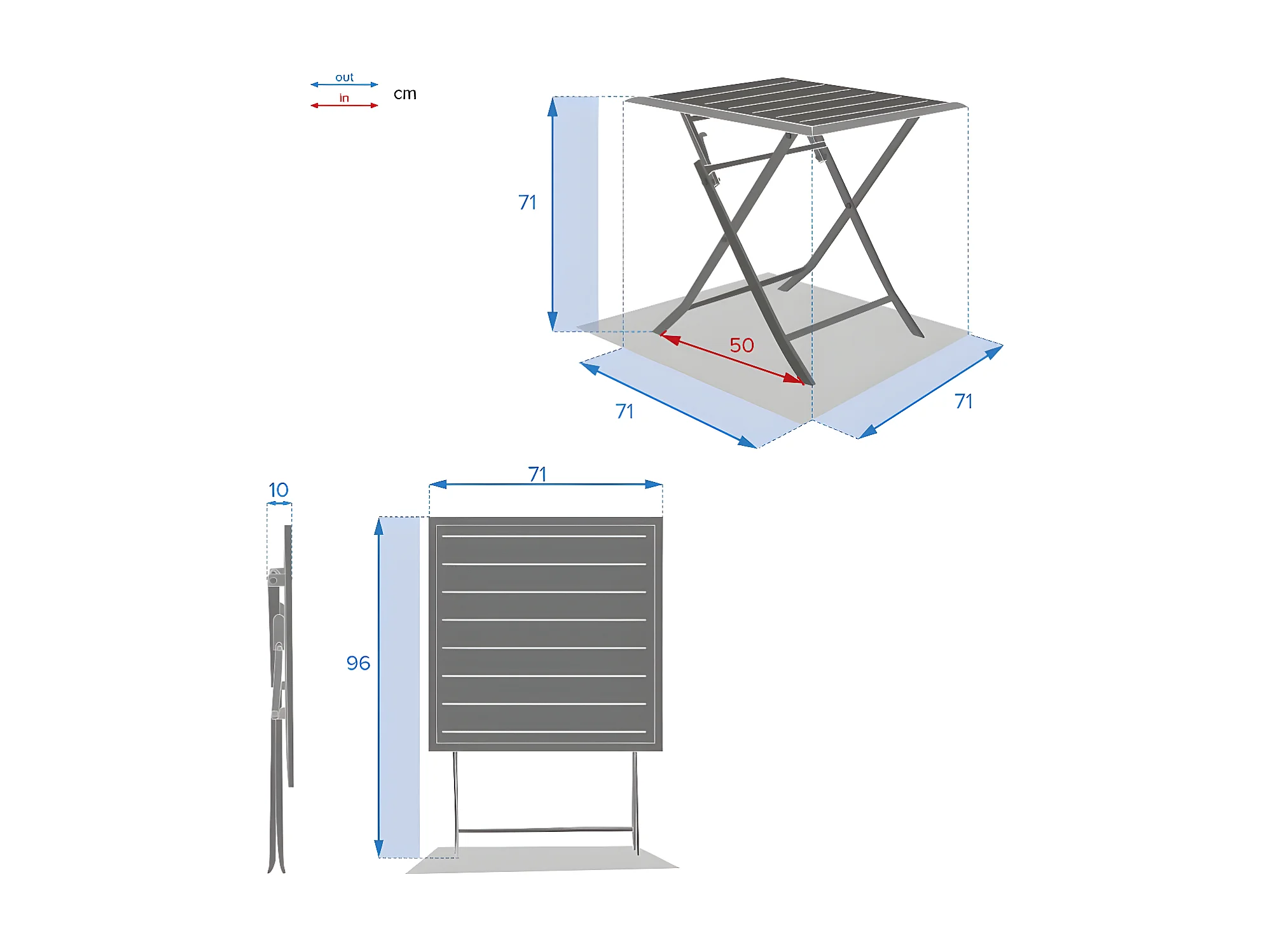 out
in
cm

71
50
71
71

10
71
96