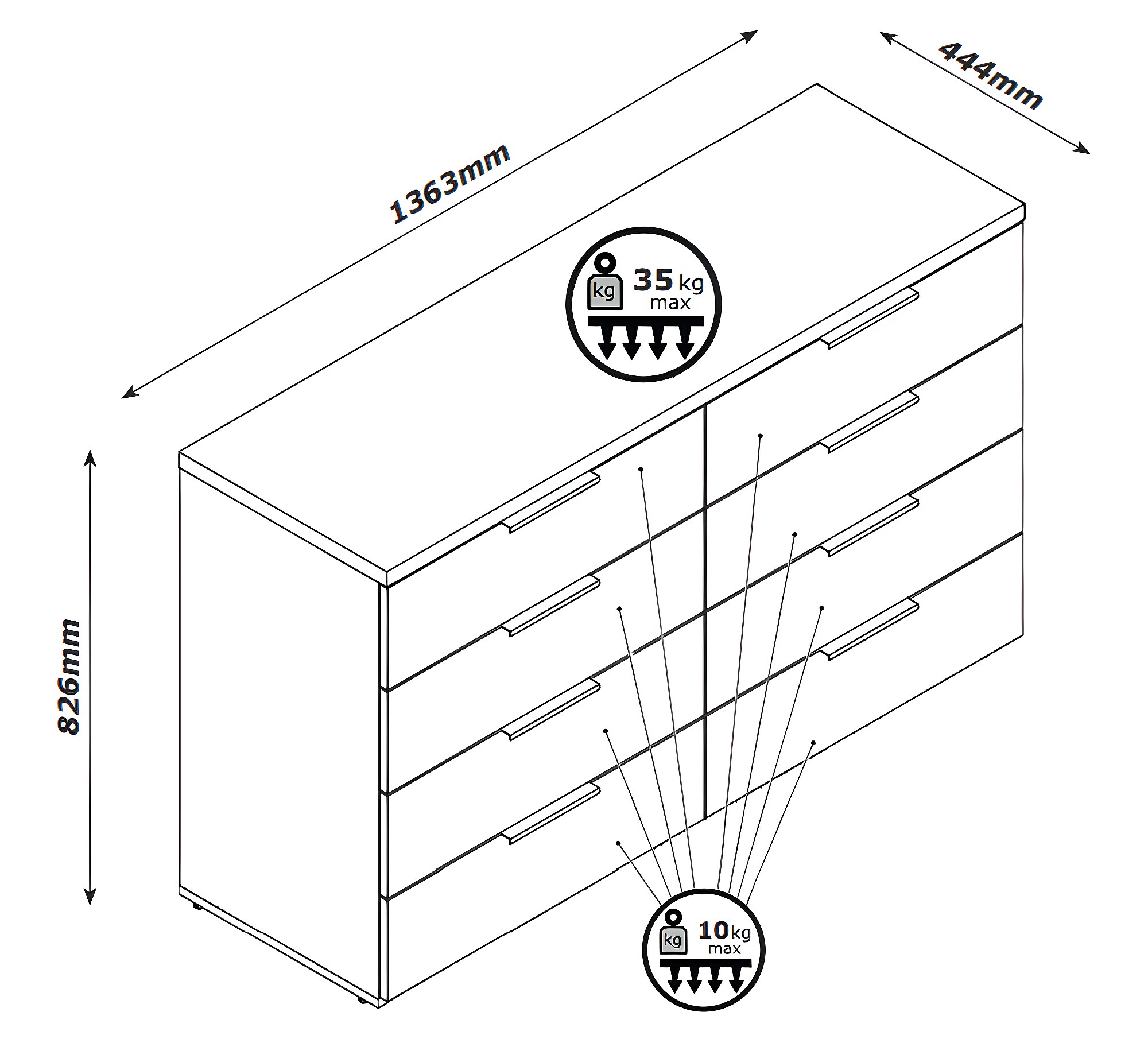 1363mm

444mm

826mm

kg 35 kg max

kg 10 kg max