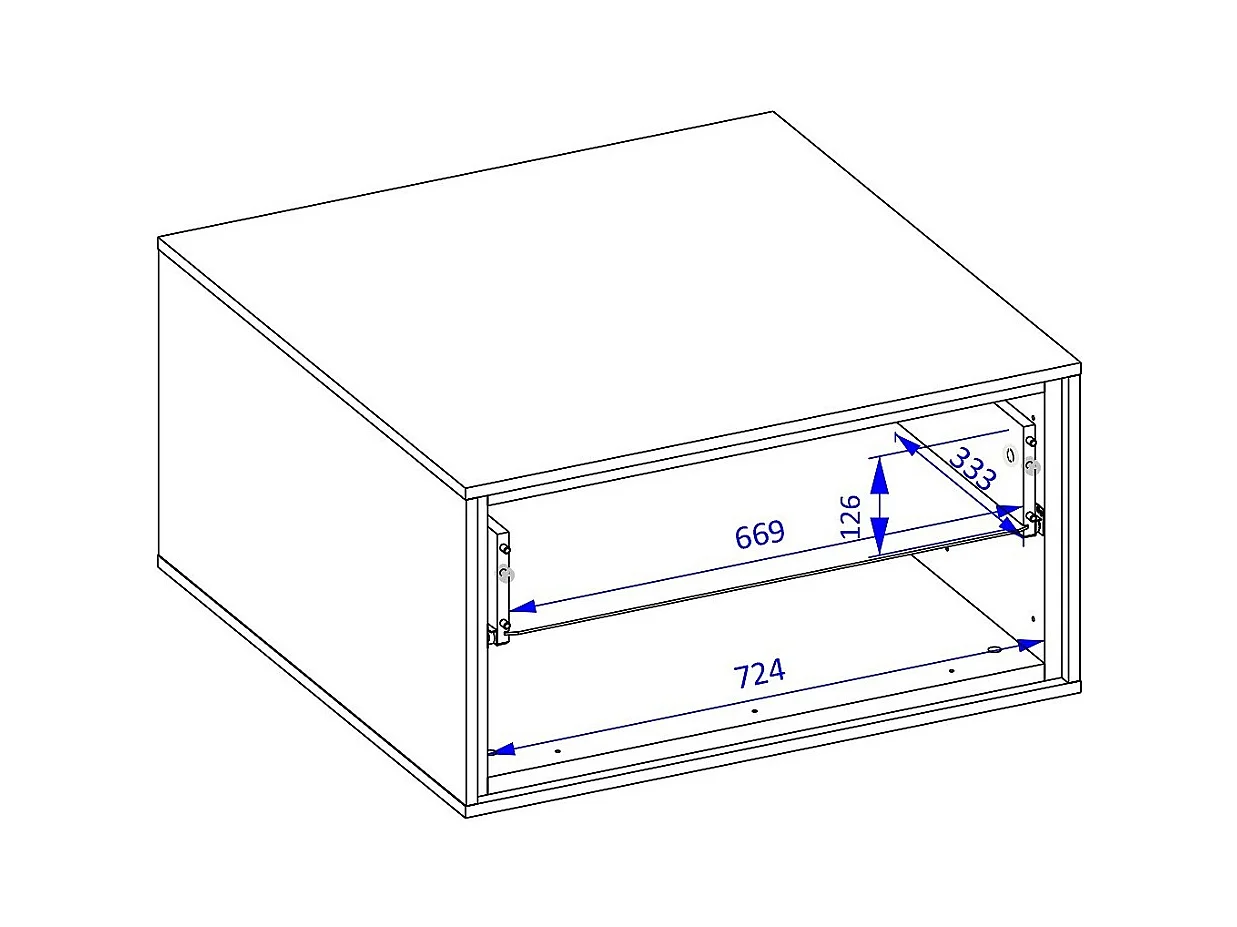 333
126
669
724