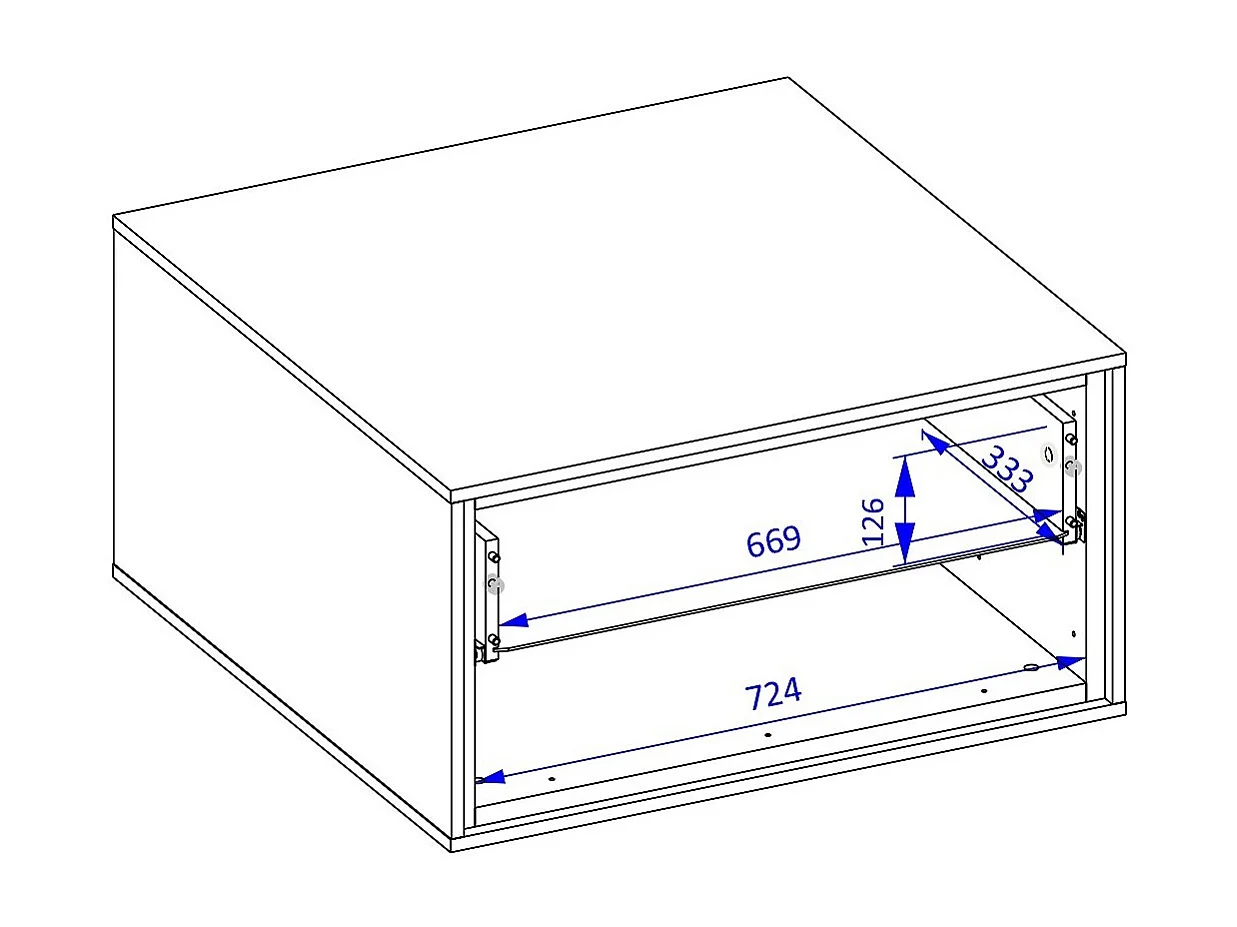 333
126
669
724