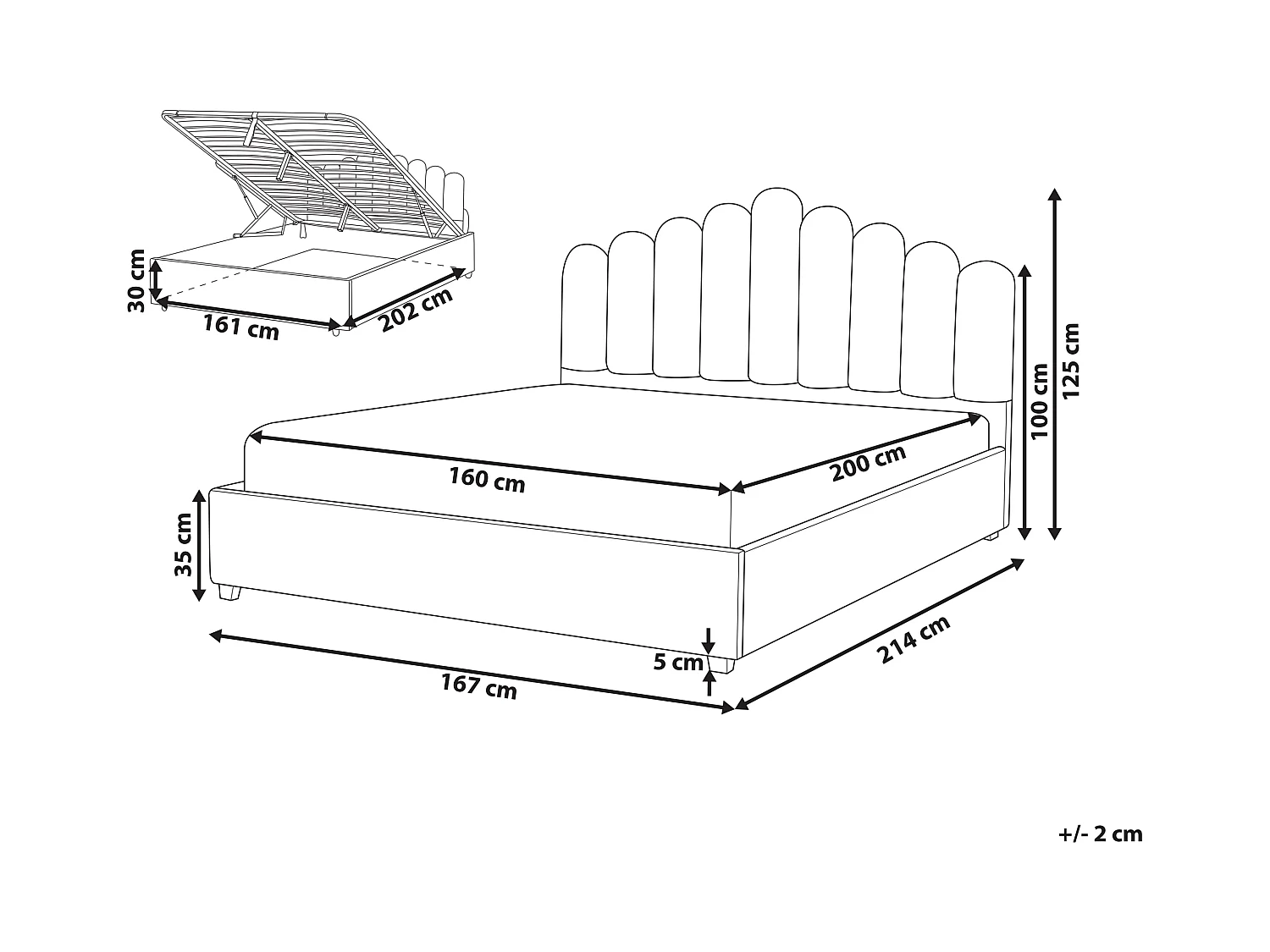 30 cm
161 cm
202 cm
160 cm
200 cm
100 cm
125 cm
35 cm
5 cm
167 cm
214 cm
+/- 2 cm