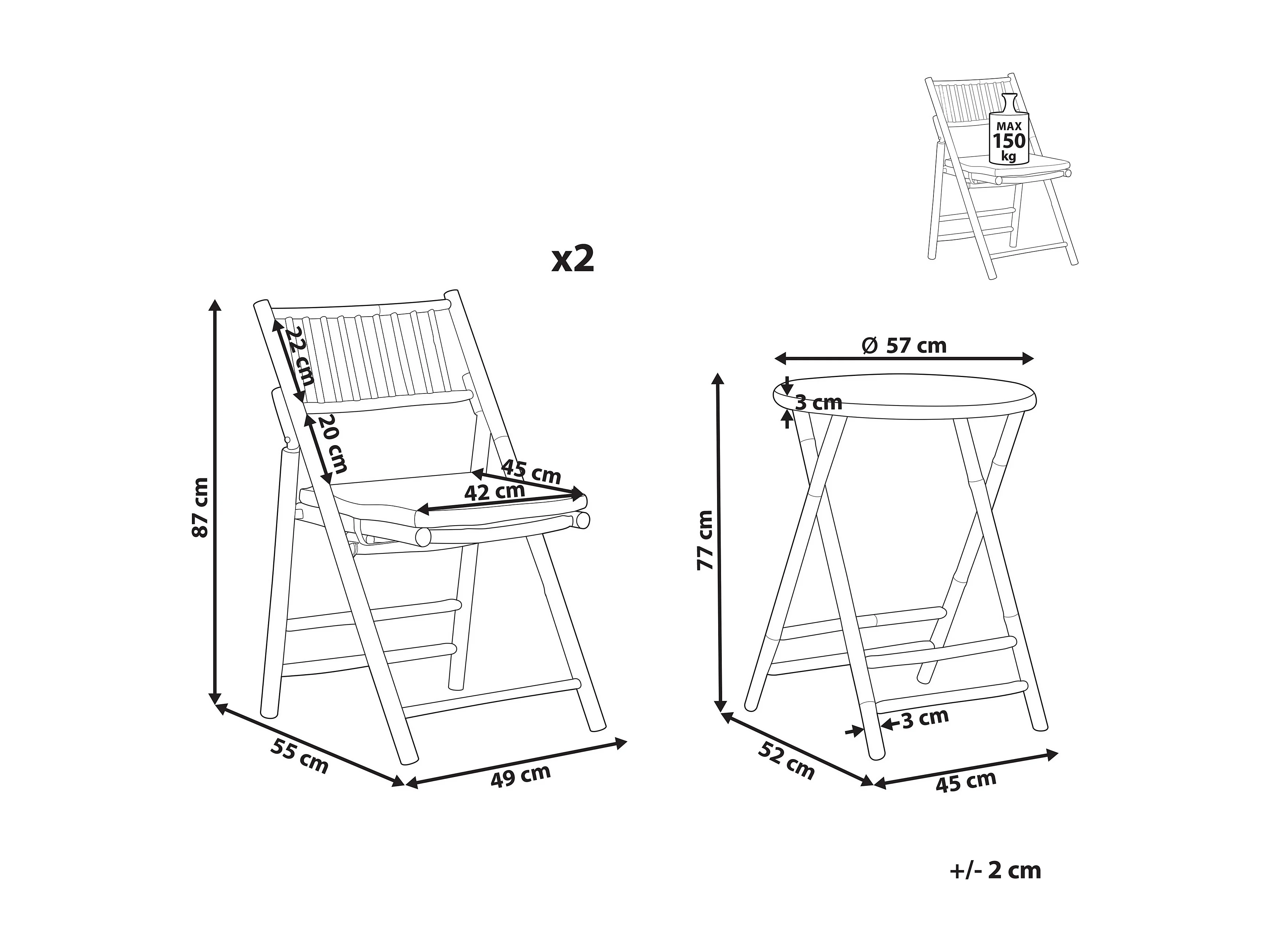 MAX
150
kg

x2

22 cm
20 cm
45 cm
42 cm
87 cm
55 cm
49 cm

Ø 57 cm
3 cm
77 cm
3 cm
52 cm
45 cm

+/- 2 cm