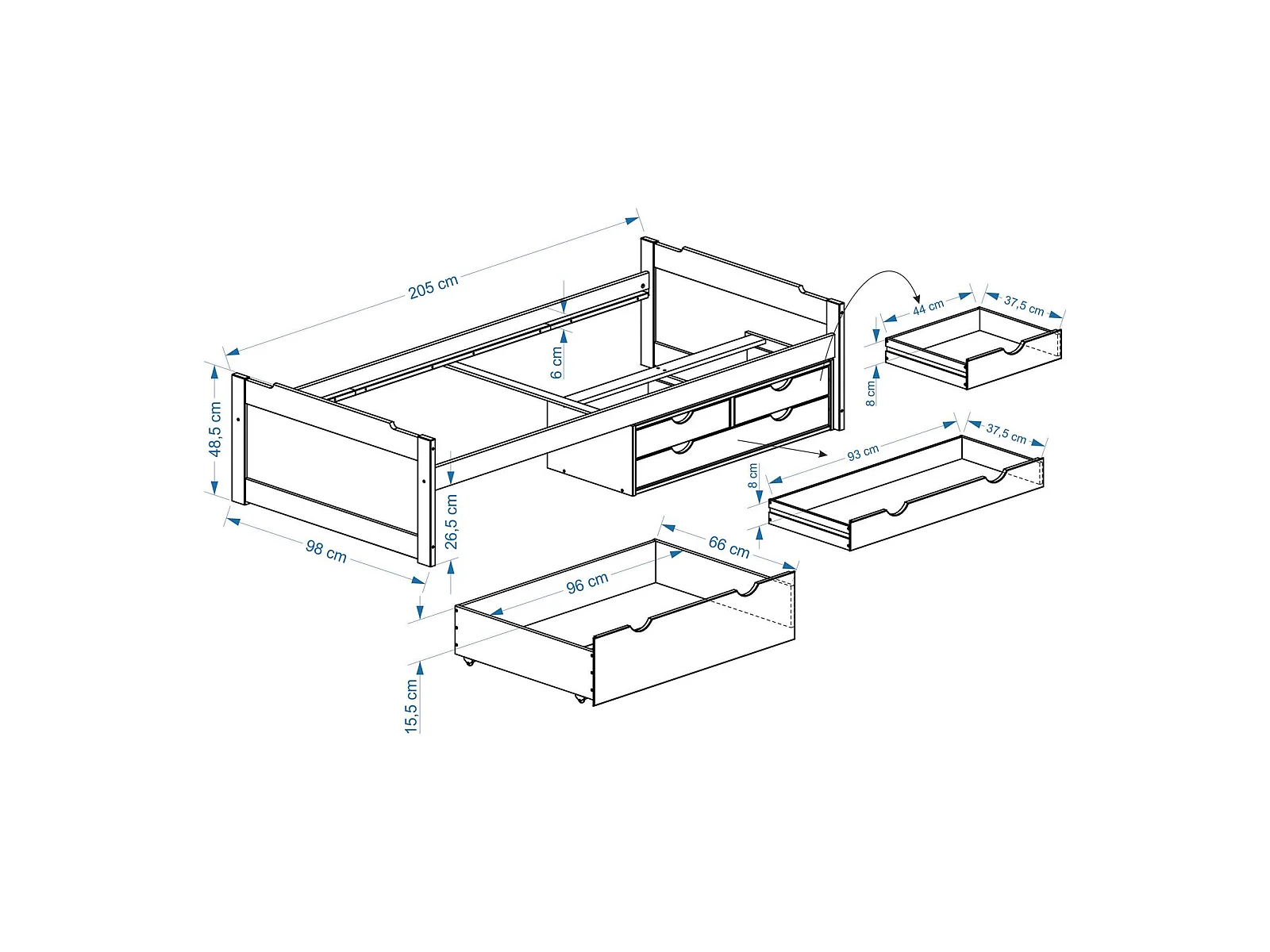 205 cm

6 cm

48,5 cm

26,5 cm

98 cm

44 cm

37,5 cm

8 cm

93 cm

37,5 cm

8 cm

66 cm

96 cm

15,5 cm