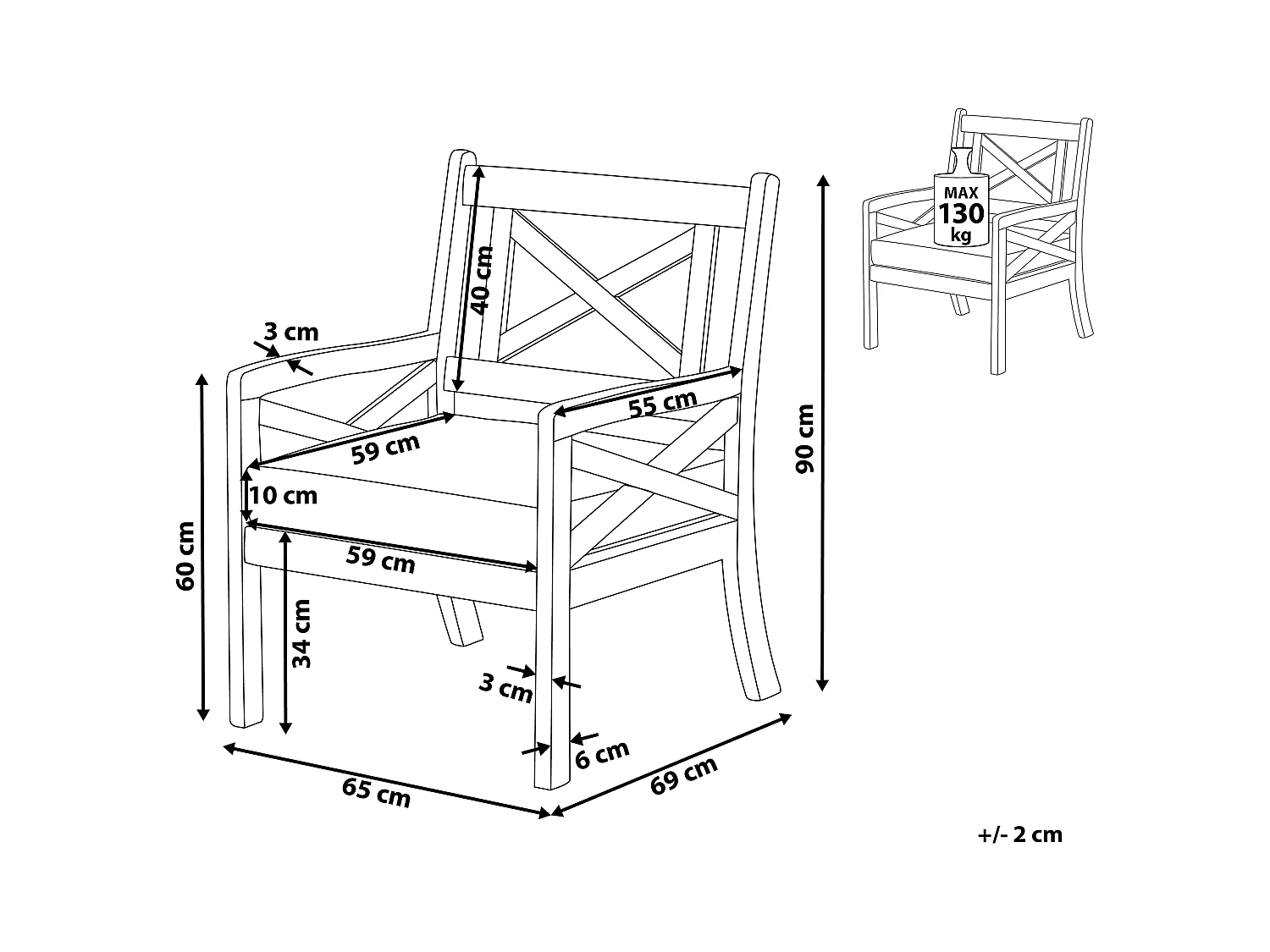 40 cm
3 cm
55 cm
59 cm
10 cm
59 cm
60 cm
34 cm
3 cm
6 cm
65 cm
69 cm
90 cm
MAX
130
kg
+/- 2 cm