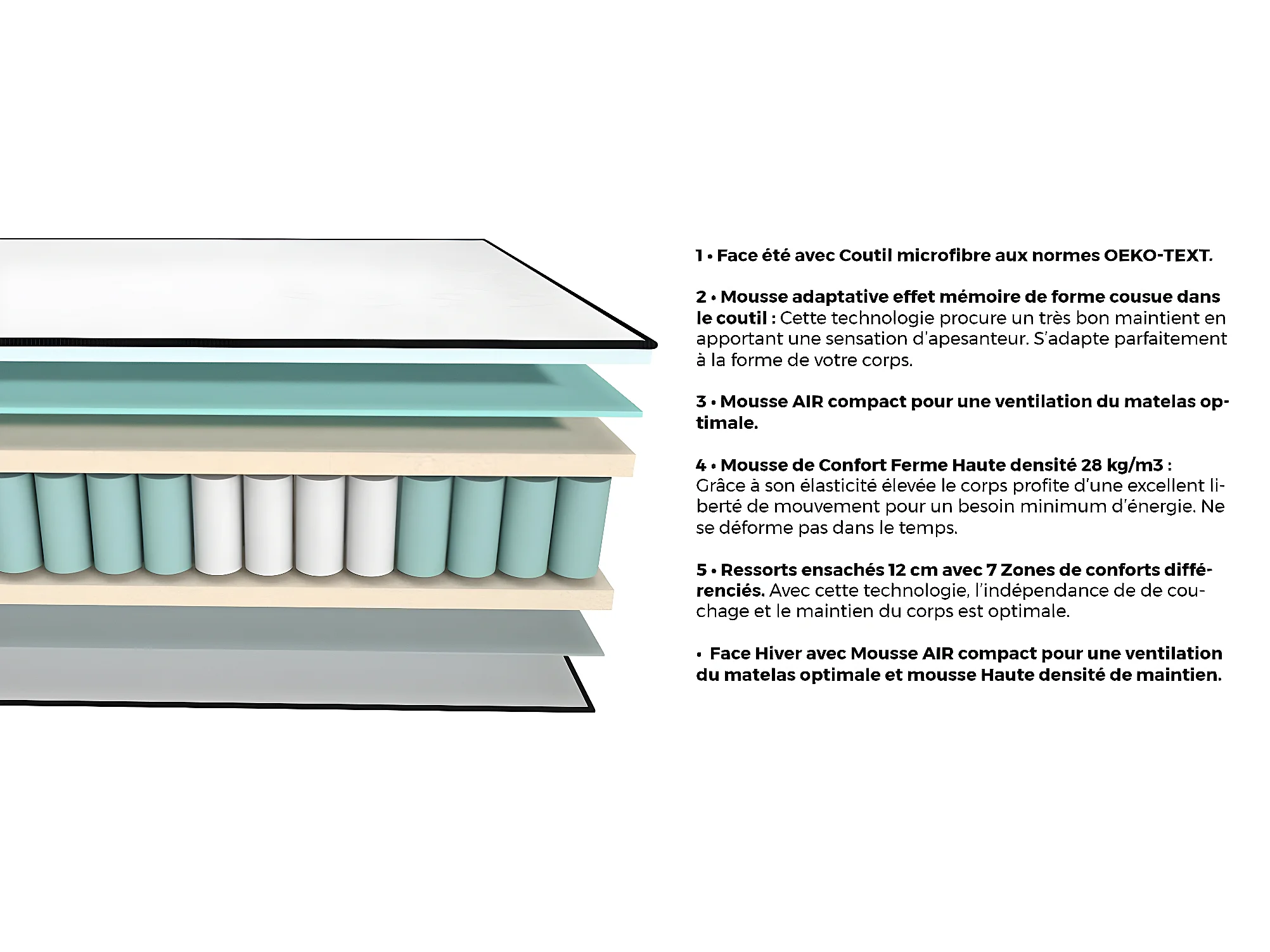 1 • Face été avec Coutil microfibre aux normes OEKO-TEXT.

2 • Mousse adaptative effet mémoire de forme cousue dans le coutil : Cette technologie procure un très bon maintient en apportant une sensation d'apesanteur. S'adapte parfaitement à la forme de votre corps.

3 • Mousse AIR compact pour une ventilation du matelas optimale.

4 • Mousse de Confort Ferme Haute densité 28 kg/m3 : Grâce à son élasticité élevée le corps profite d'une excellent liberté de mouvement pour un besoin minimum d'énergie. Ne se déforme pas dans le temps.

5 • Ressorts ensachés 12 cm avec 7 Zones de conforts différenciés. Avec cette technologie, l'indépendance de de couchage et le maintien du corps est optimale.

• Face Hiver avec Mousse AIR compact pour une ventilation du matelas optimale et mousse Haute densité de maintien.