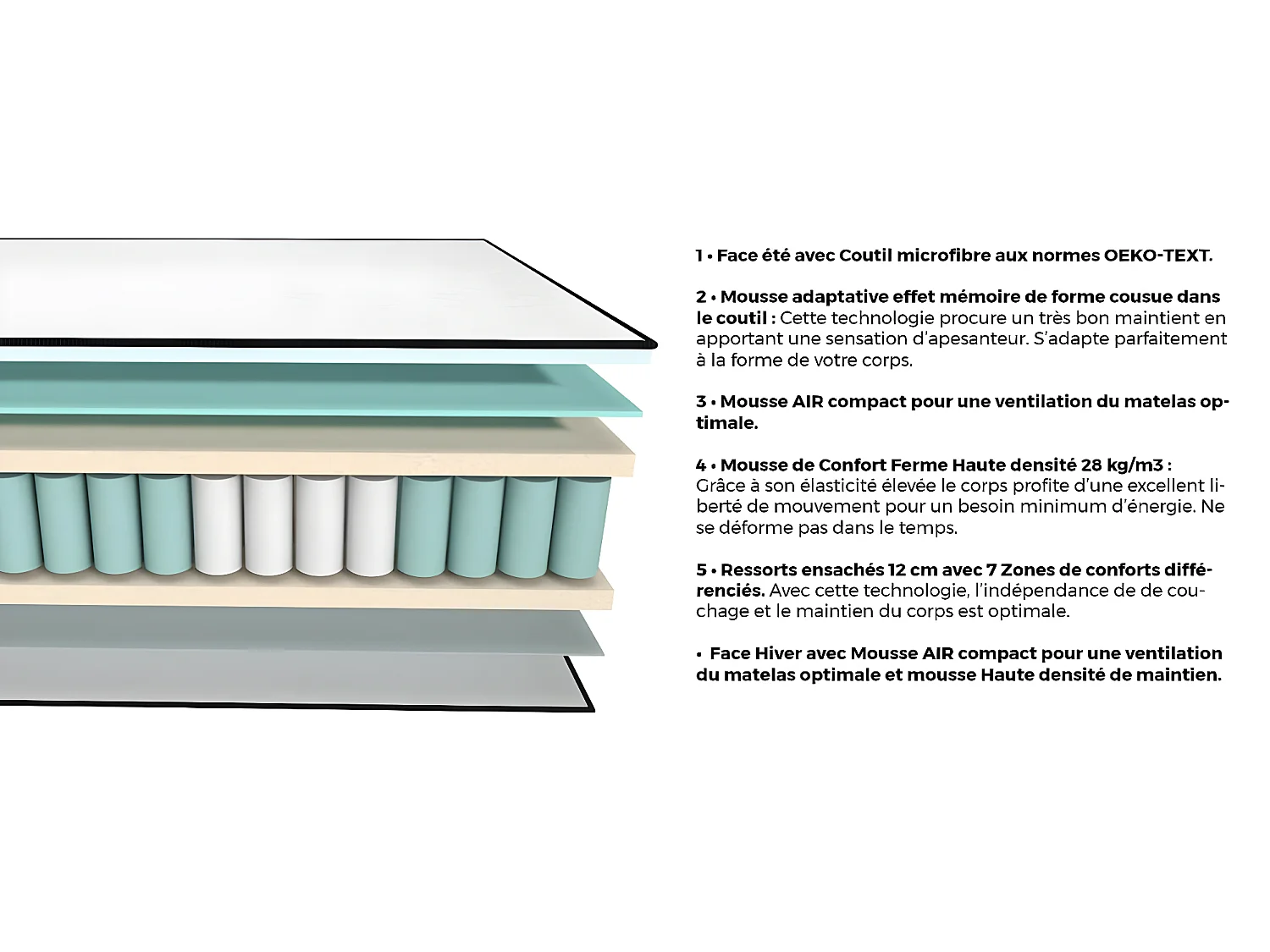 1 • Face été avec Coutil microfibre aux normes OEKO-TEXT.

2 • Mousse adaptative effet mémoire de forme cousue dans le coutil : Cette technologie procure un très bon maintient en apportant une sensation d'apesanteur. S'adapte parfaitement à la forme de votre corps.

3 • Mousse AIR compact pour une ventilation du matelas optimale.

4 • Mousse de Confort Ferme Haute densité 28 kg/m3 : Grâce à son élasticité élevée le corps profite d'une excellent liberté de mouvement pour un besoin minimum d'énergie. Ne se déforme pas dans le temps.

5 • Ressorts ensachés 12 cm avec 7 Zones de conforts différenciés. Avec cette technologie, l'indépendance de de couchage et le maintien du corps est optimale.

• Face Hiver avec Mousse AIR compact pour une ventilation du matelas optimale et mousse Haute densité de maintien.