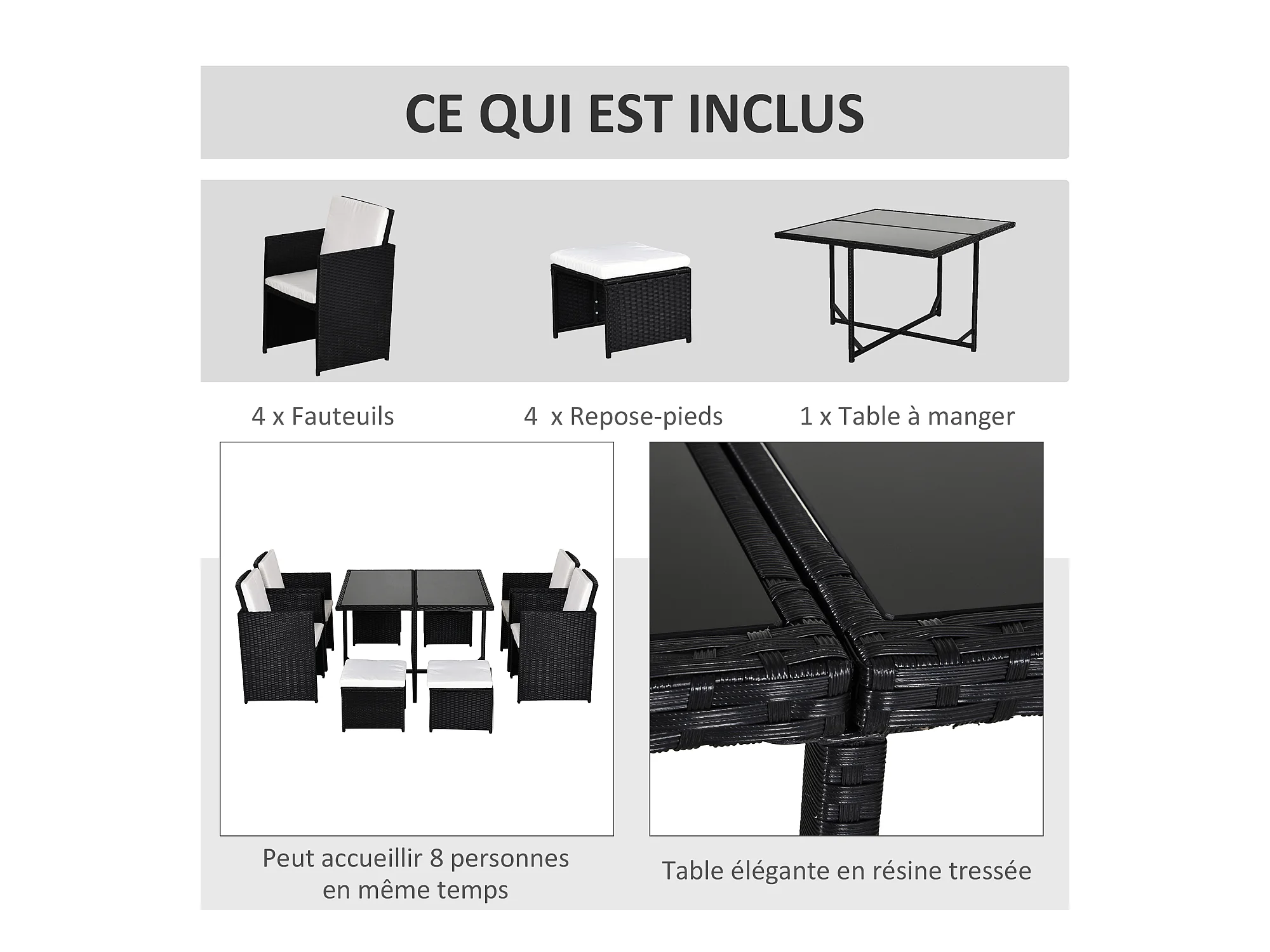 CE QUI EST INCLUS

4 x Fauteuils

4 x Repose-pieds

1 x Table à manger

Peut accueillir 8 personnes en même temps

Table élégante en résine tressée