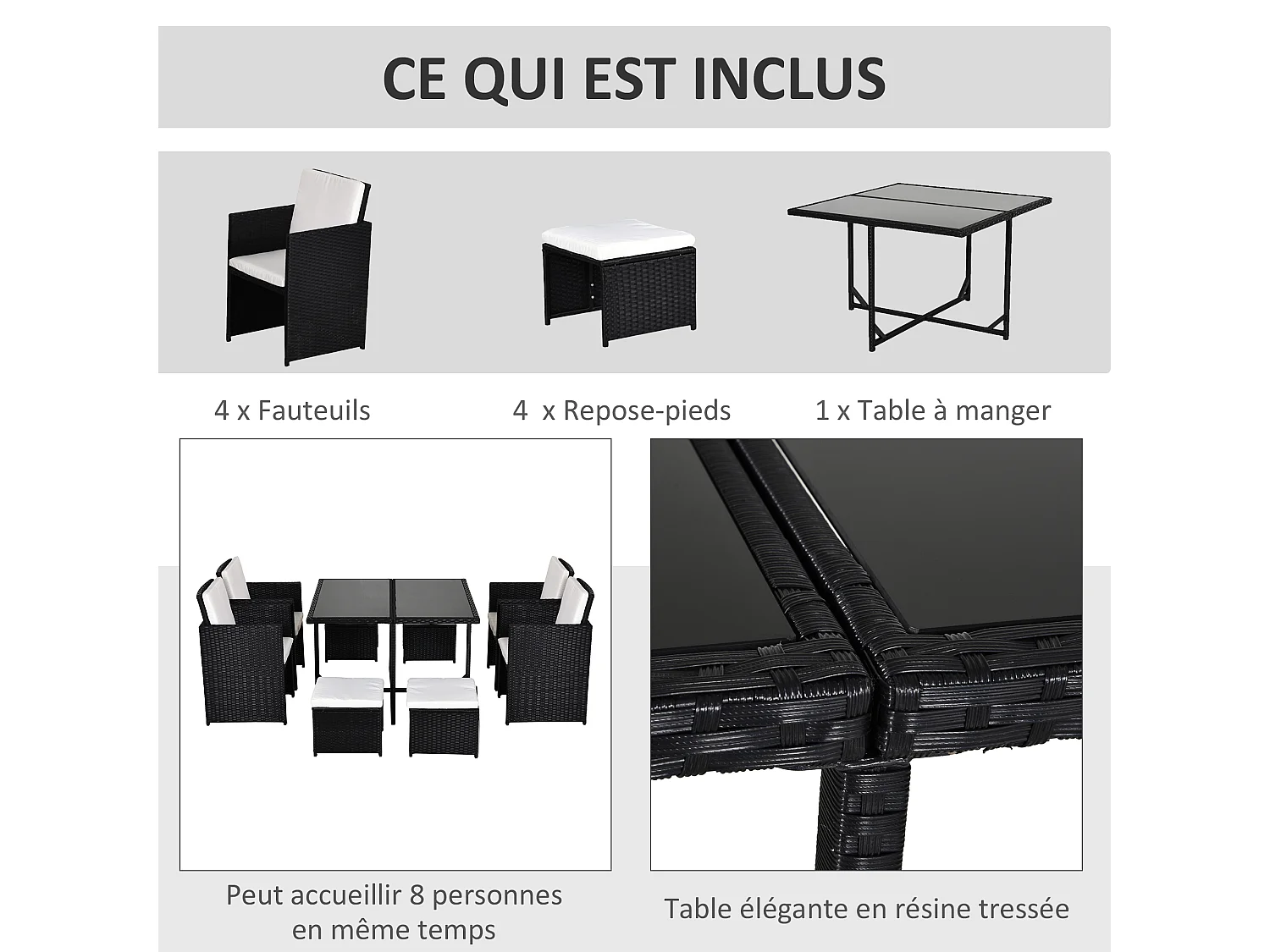 CE QUI EST INCLUS

4 x Fauteuils

4 x Repose-pieds

1 x Table à manger

Peut accueillir 8 personnes en même temps

Table élégante en résine tressée