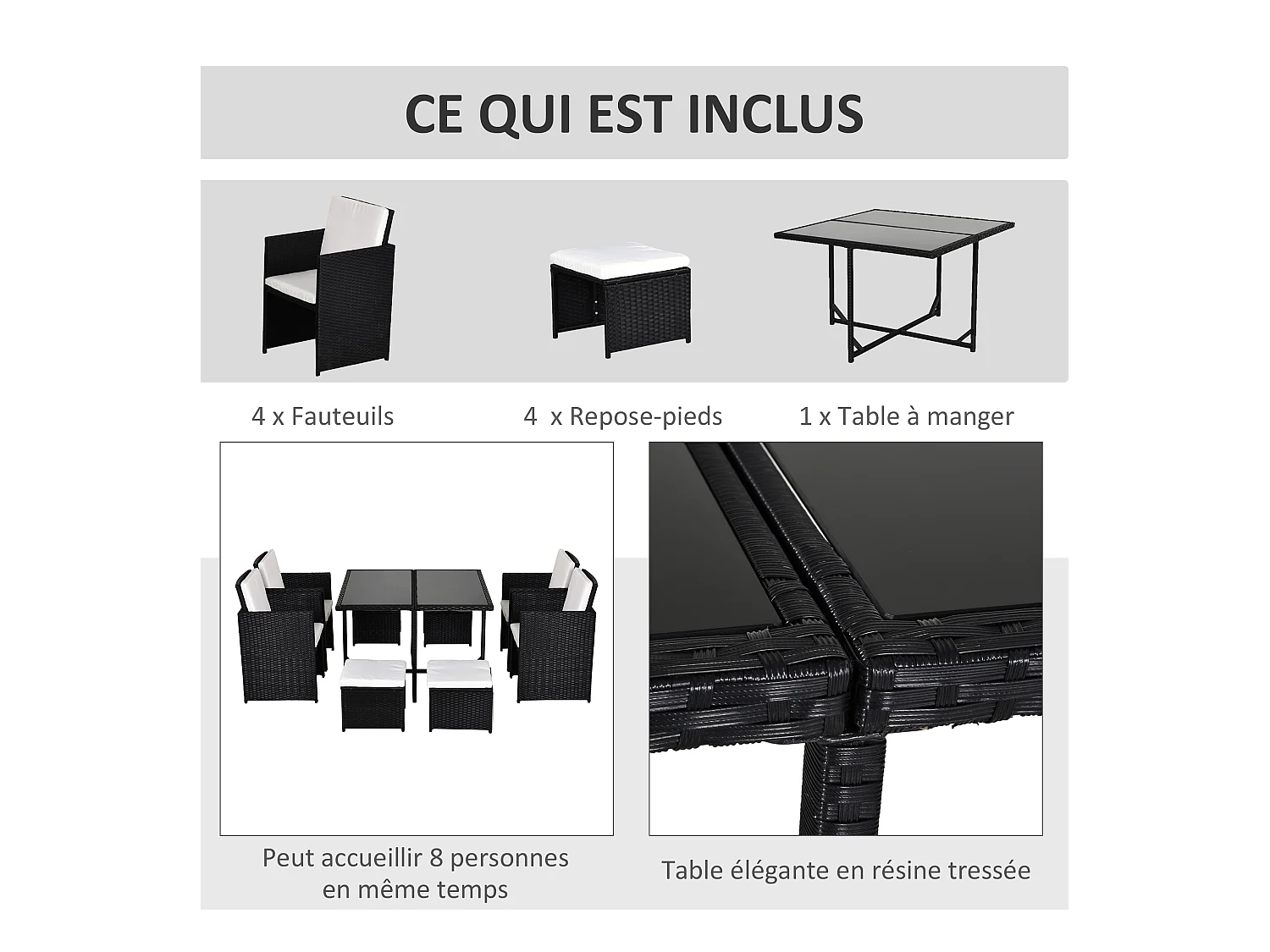 CE QUI EST INCLUS

4 x Fauteuils

4 x Repose-pieds

1 x Table à manger

Peut accueillir 8 personnes en même temps

Table élégante en résine tressée