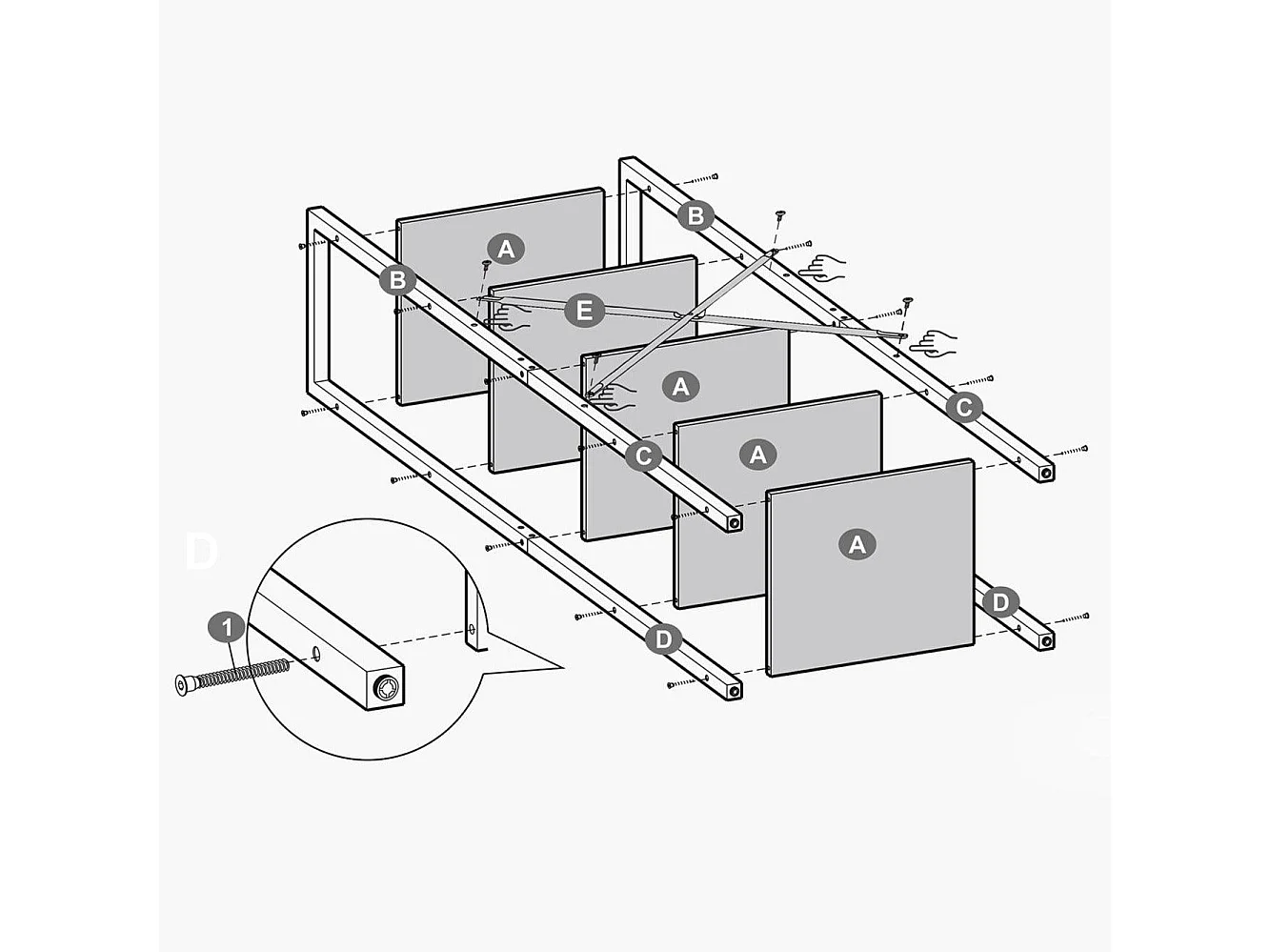 B
A
B
E
A
C
C
A
A
D
D
D
1