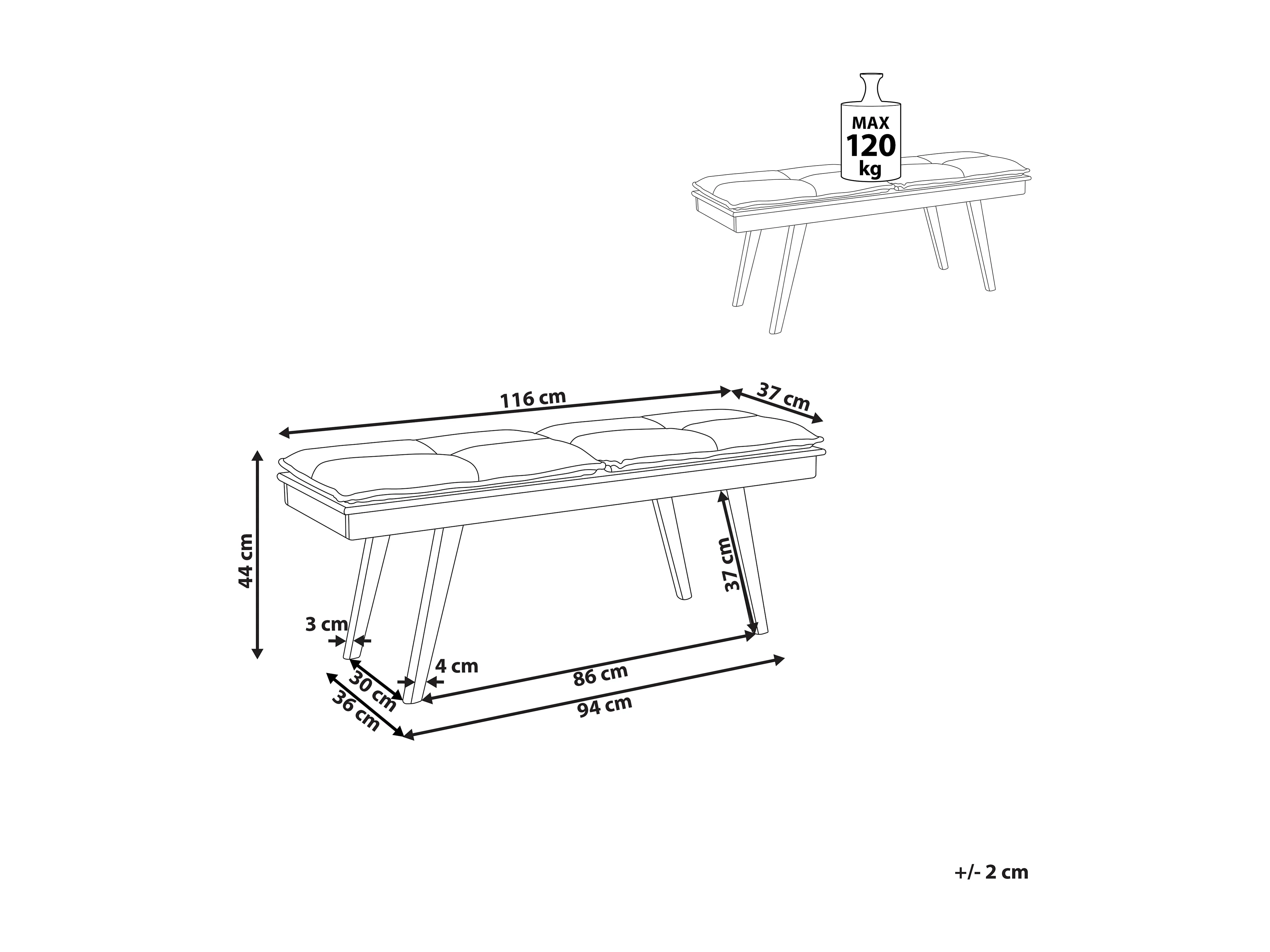 MAX
120
kg

116 cm
37 cm
44 cm
37 cm
3 cm
4 cm
30 cm
36 cm
86 cm
94 cm

+/- 2 cm