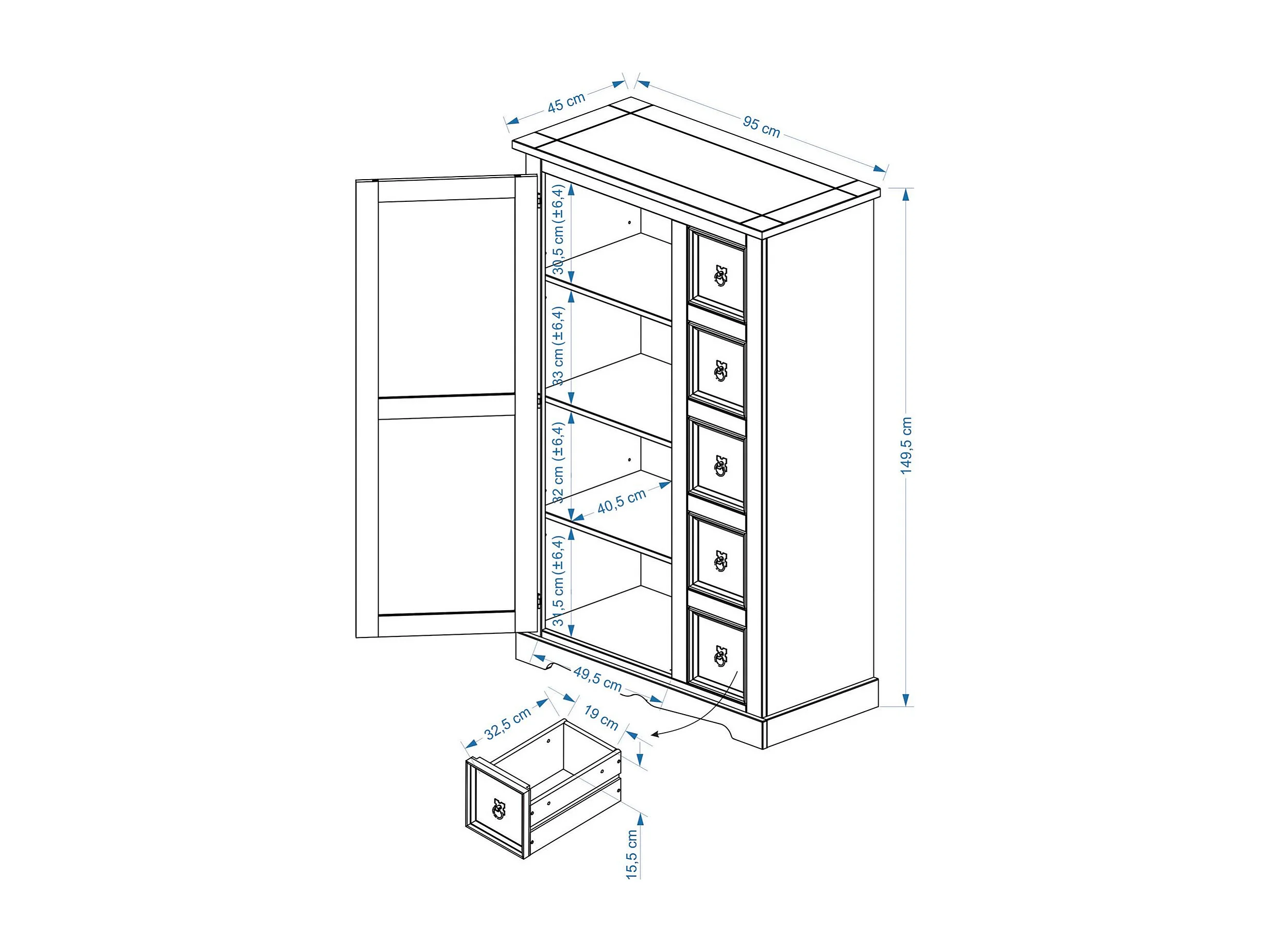 45 cm
95 cm
30,5 cm (±6,4)
33 cm (±6,4)
32 cm (±6,4)
40,5 cm
31,5 cm (±6,4)
149,5 cm
49,5 cm
32,5 cm
19 cm
15,5 cm