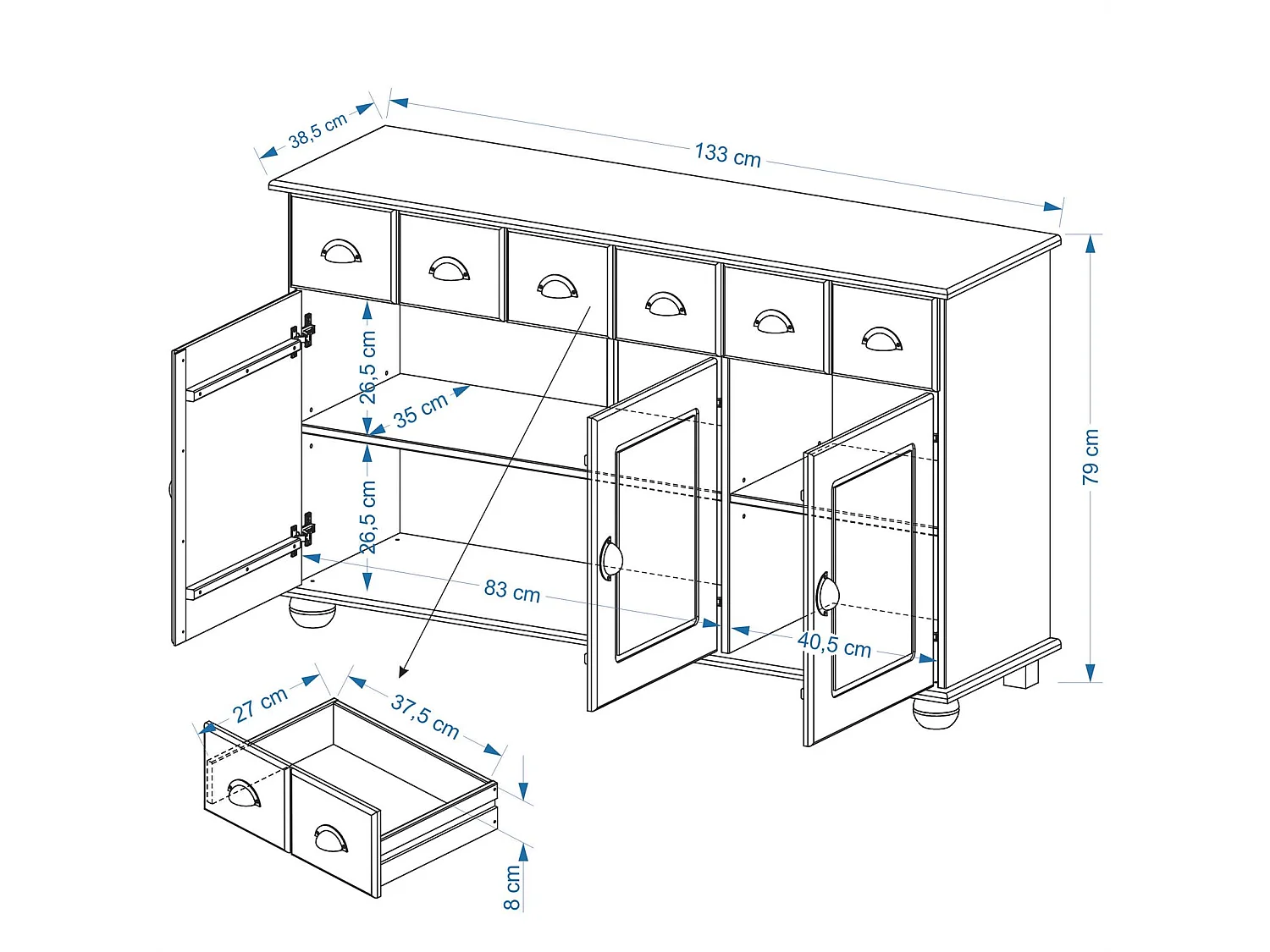 38,5 cm
133 cm
79 cm
26,5 cm
35 cm
26,5 cm
83 cm
40,5 cm
27 cm
37,5 cm
8 cm