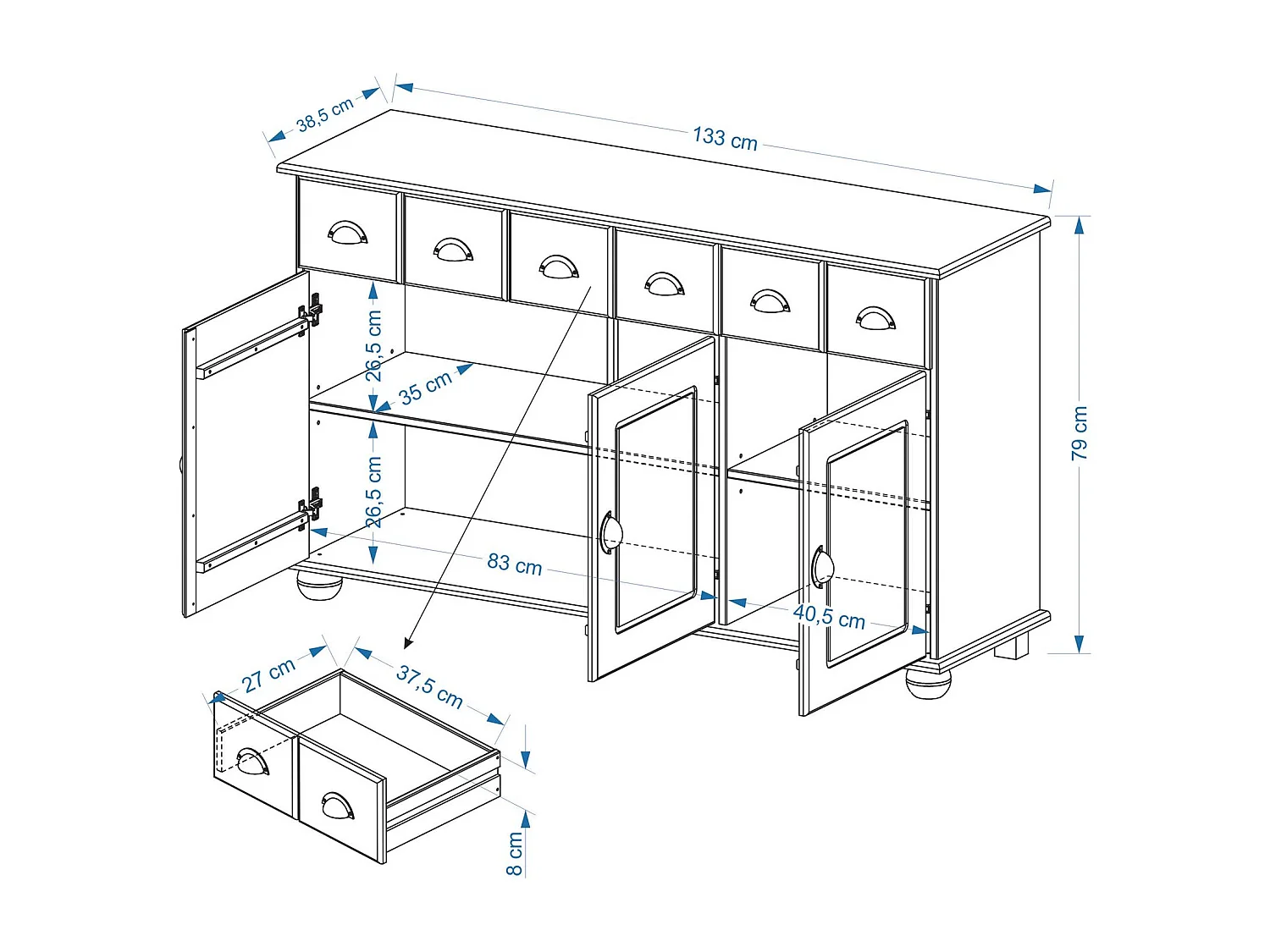 38,5 cm
133 cm
79 cm
26,5 cm
35 cm
26,5 cm
83 cm
40,5 cm
27 cm
37,5 cm
8 cm