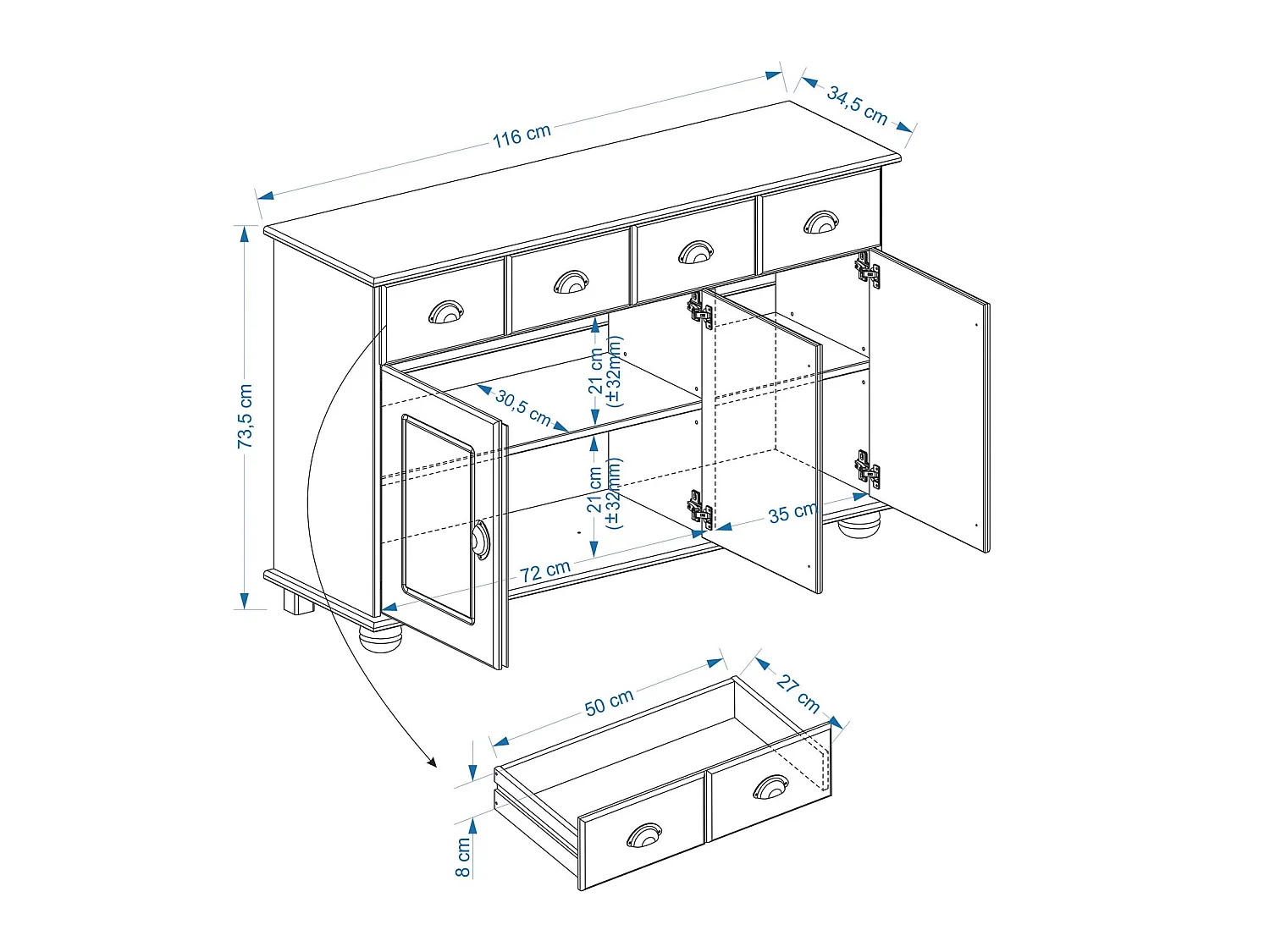 116 cm
34,5 cm
73,5 cm
30,5 cm
21 cm
(±32mm)
21 cm
(±32mm)
35 cm
72 cm
50 cm
27 cm
8 cm